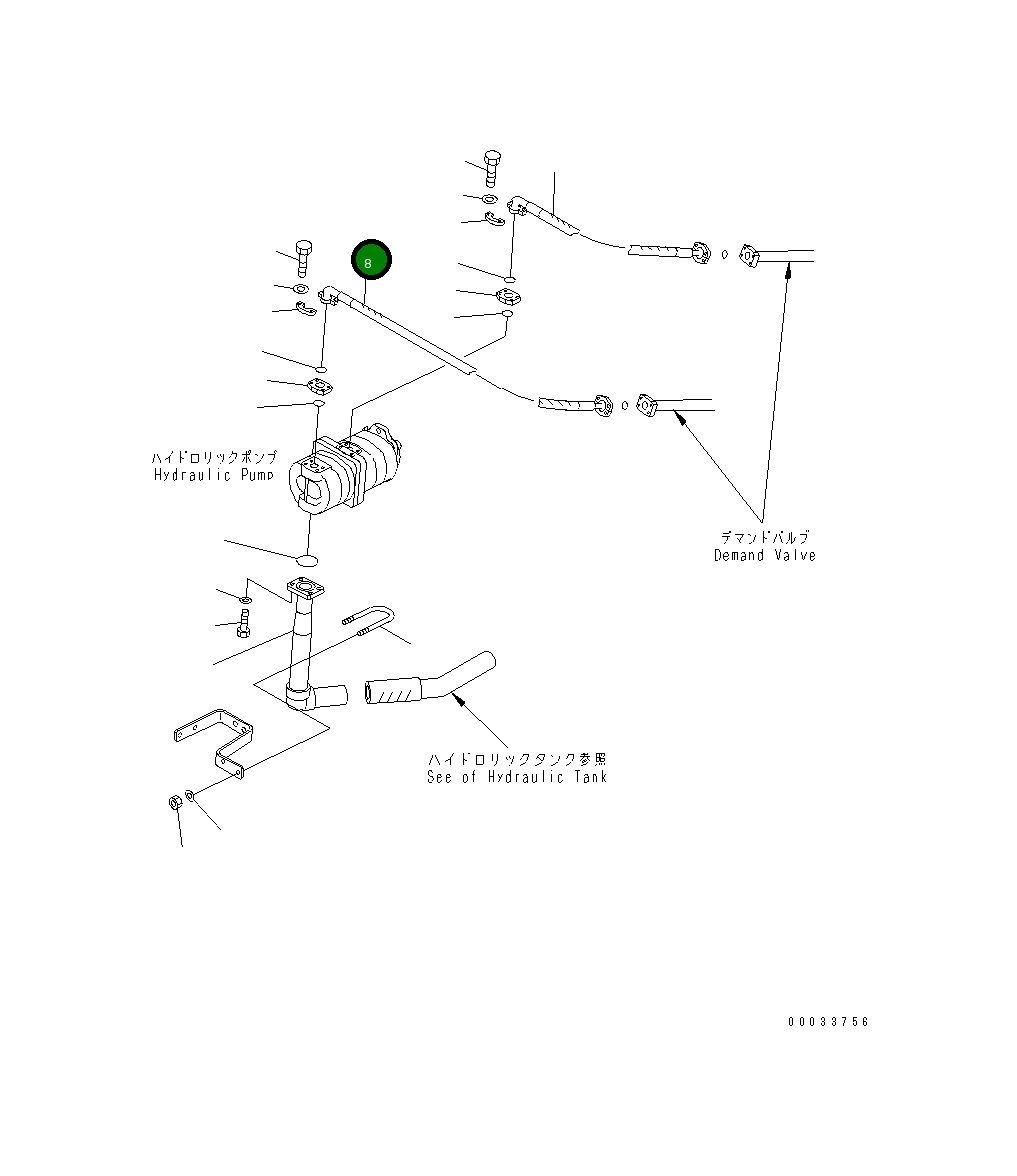 8

ハイドロリックポンプ
Hydraulic Pump

デマンドバルブ
Demand Valve

ハイドロリックタンク参照
See of Hydraulic Tank

00033756