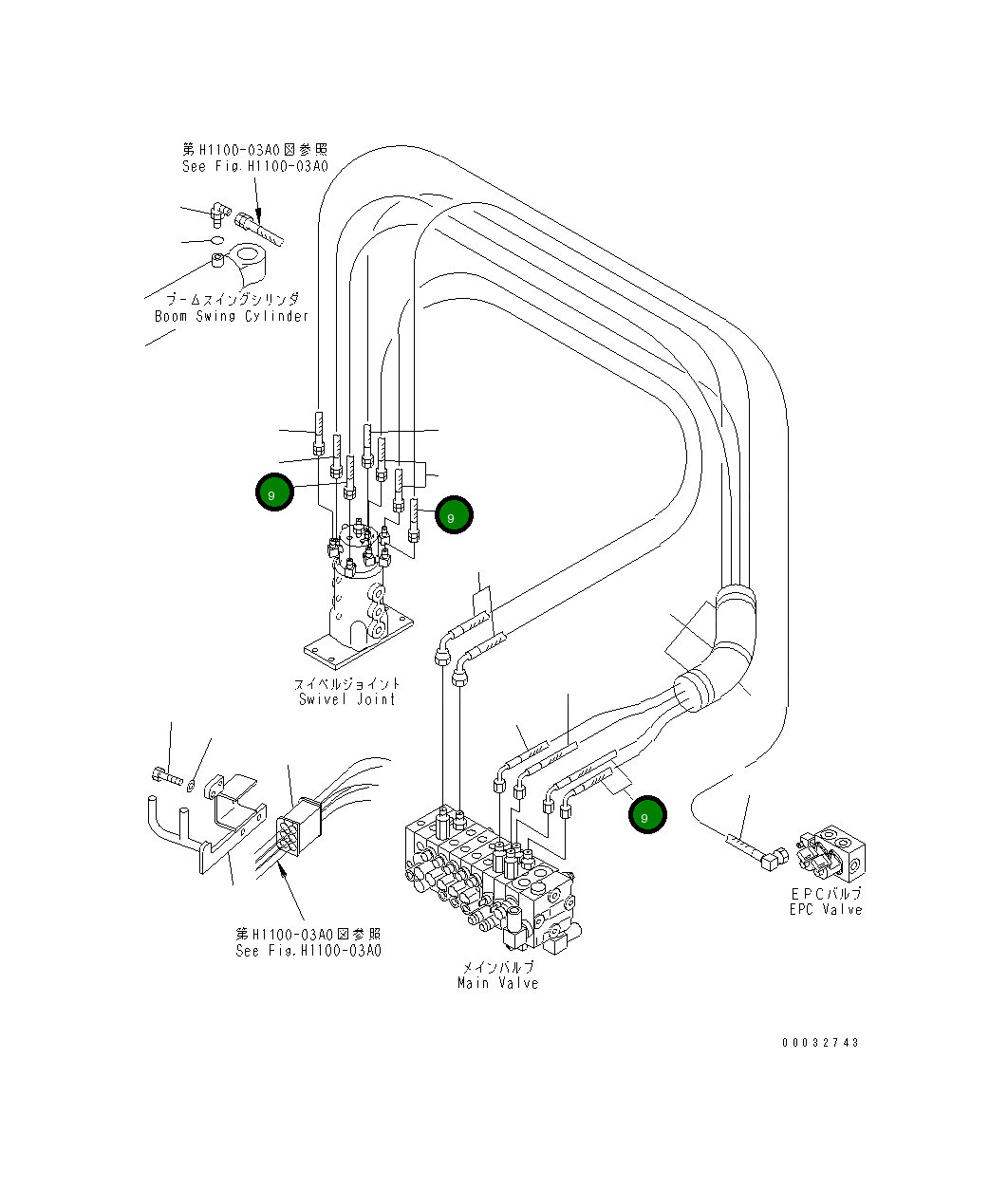 第H1100-03A0図参照
See Fig.H1100-03A0

ブームスイングシリンダ
Boom Swing Cylinder

9

9

スイベルジョイント
Swivel Joint

9

EPCバルブ
EPC Valve

第H1100-03A0図参照
See Fig.H1100-03A0

メインバルブ
Main Valve

00032743