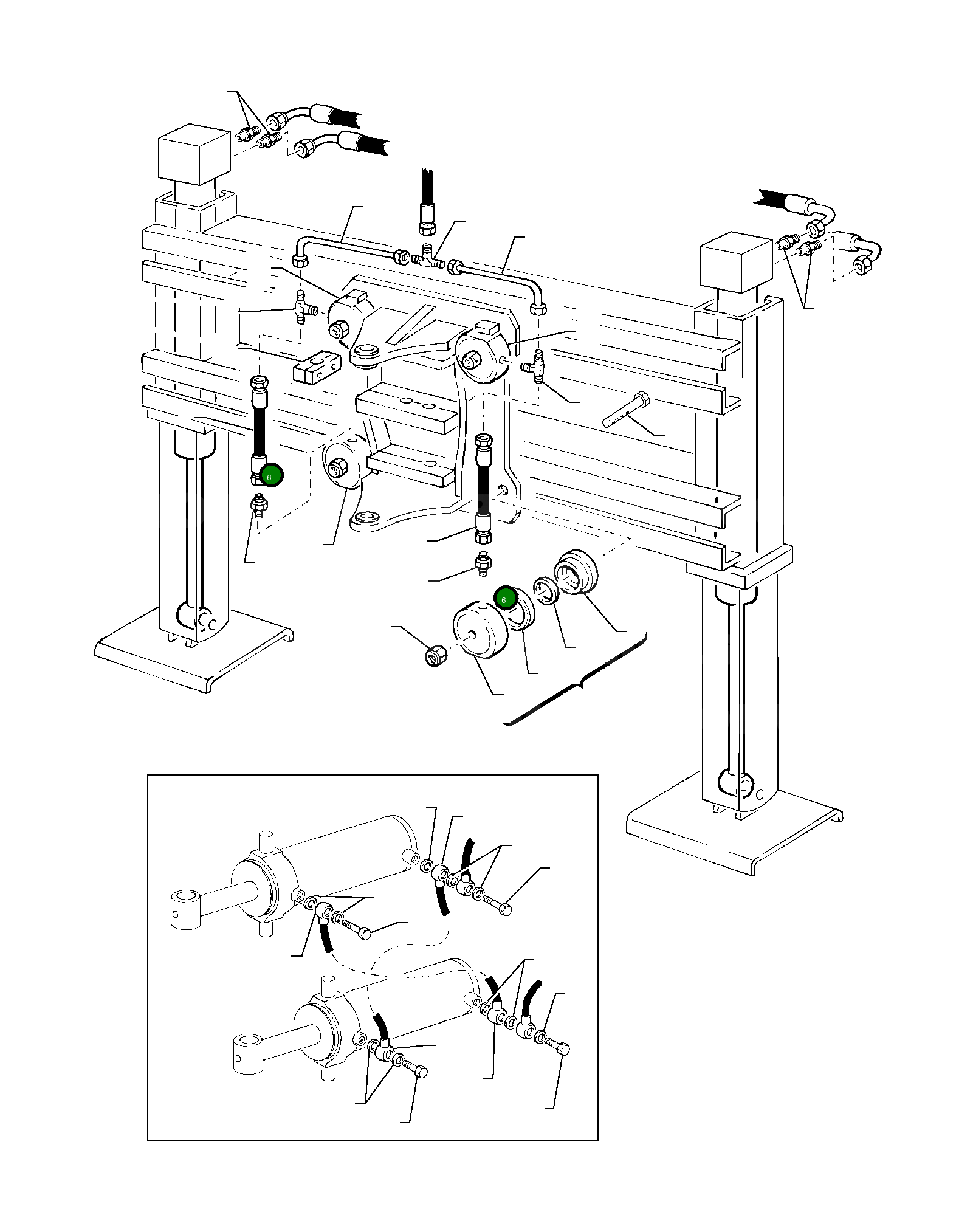 6

6