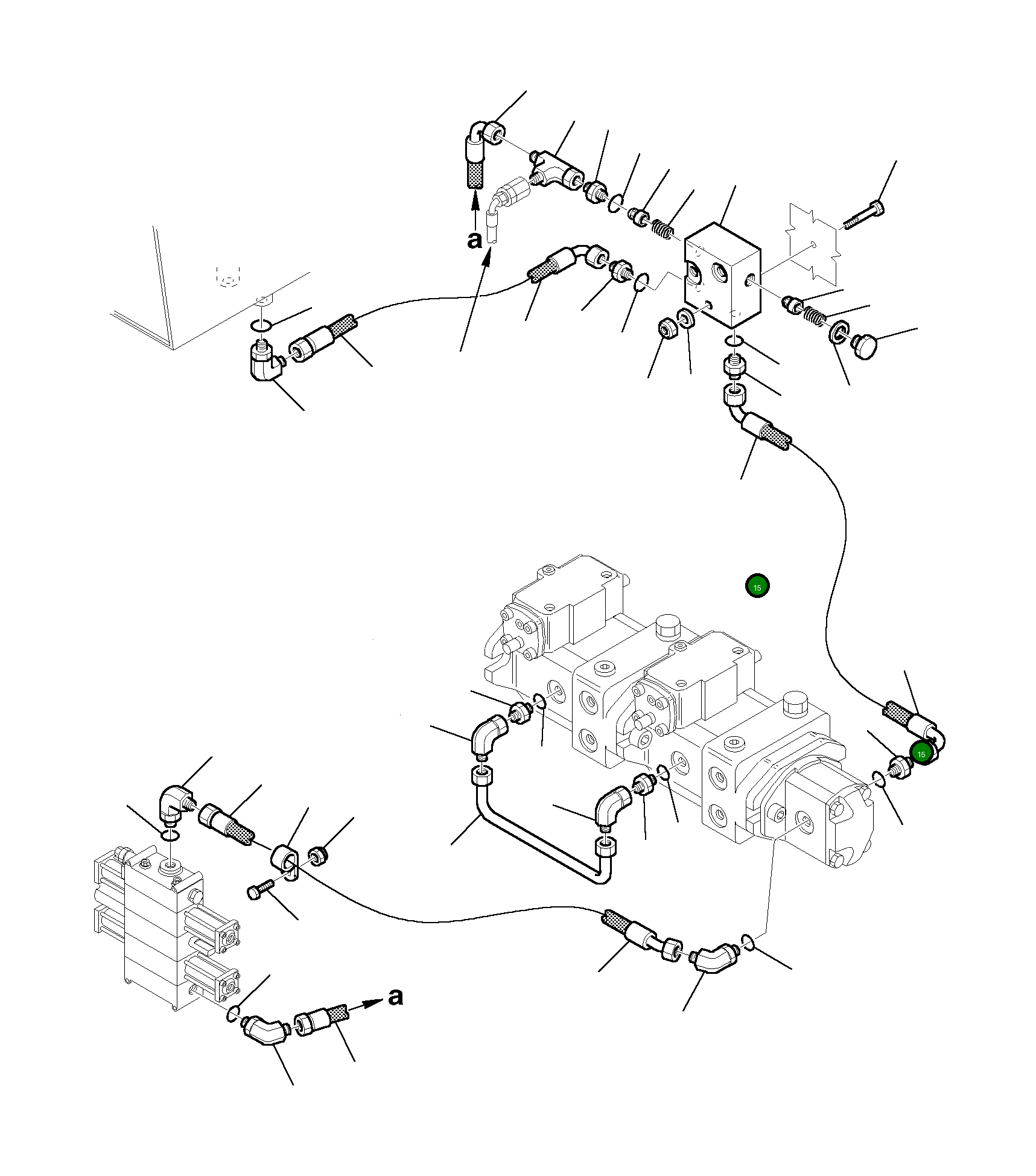 a
15
15
a