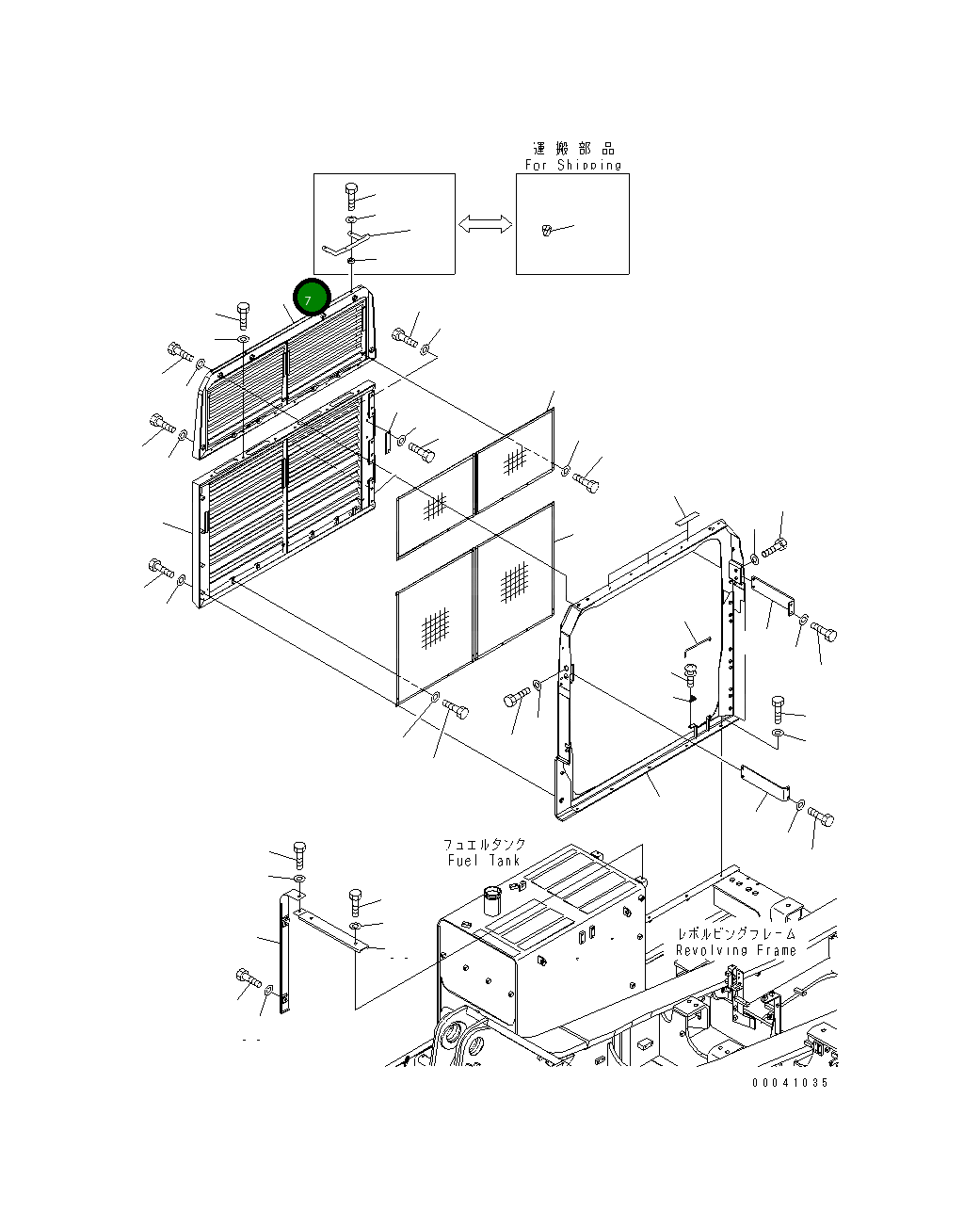 運搬部品
For Shipping

7

フュエルタンク
Fuel Tank

レボルビングフレーム
Revolving Frame

00041035