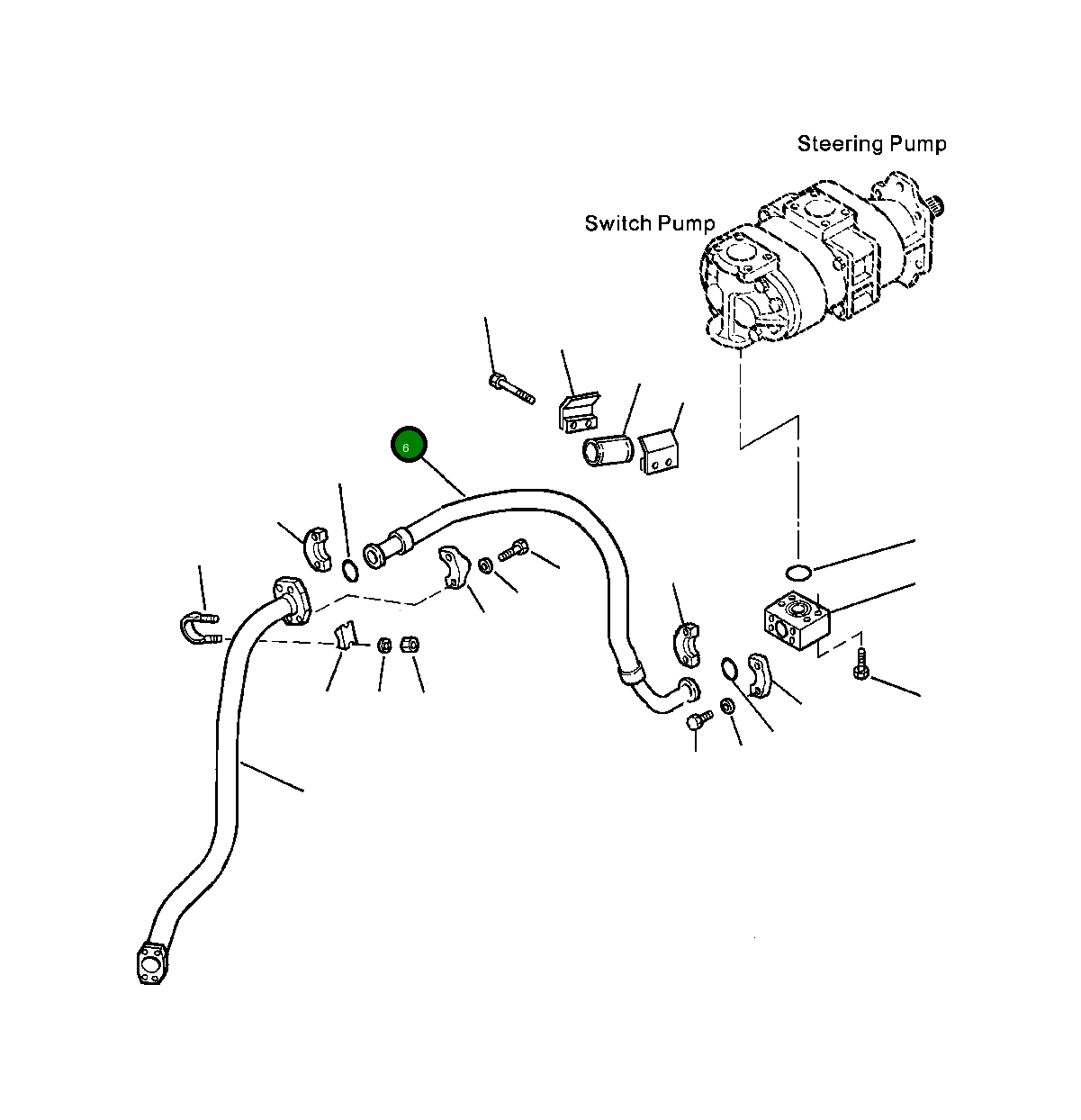 Steering Pump

Switch Pump

6