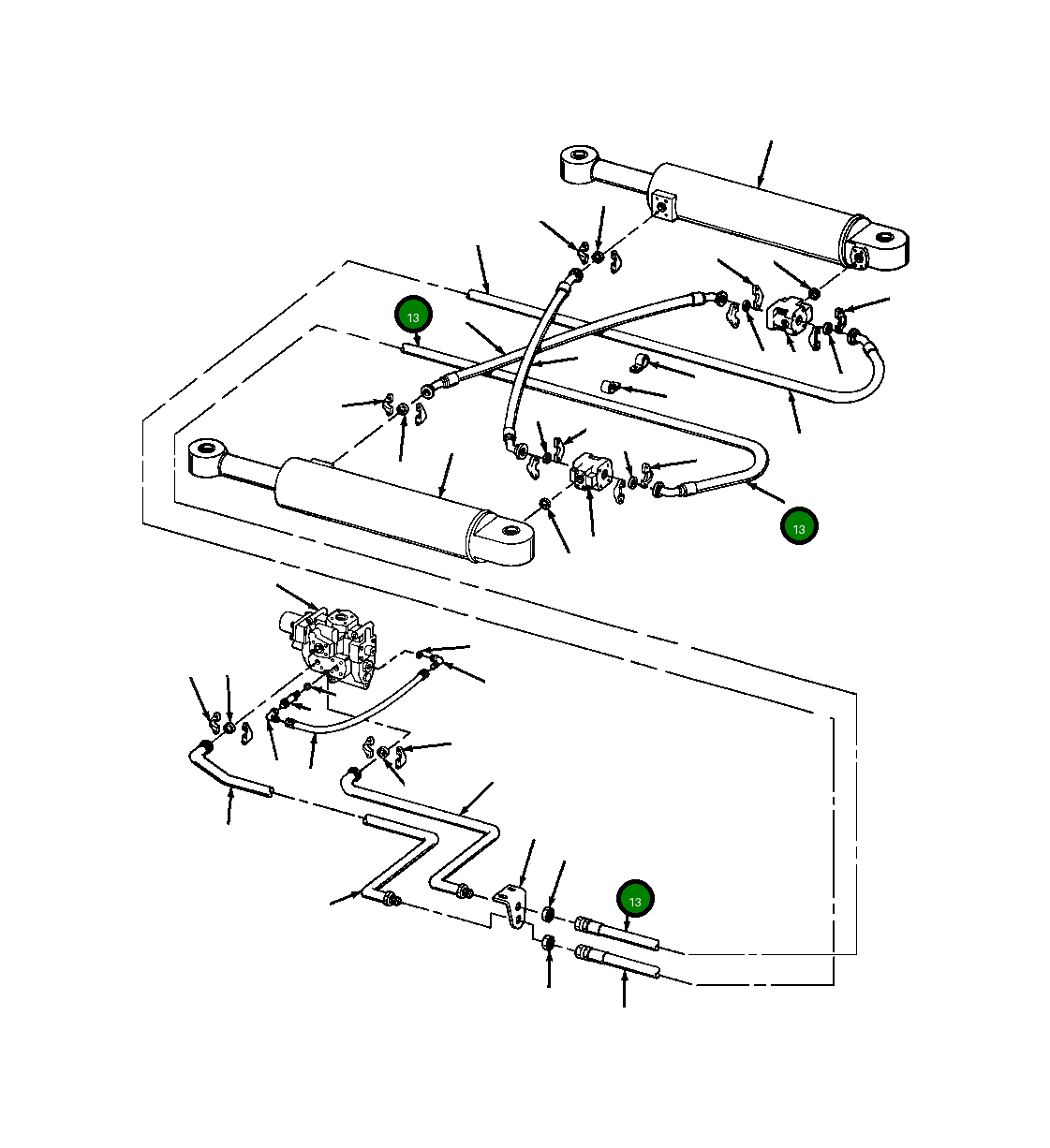 13

13

13