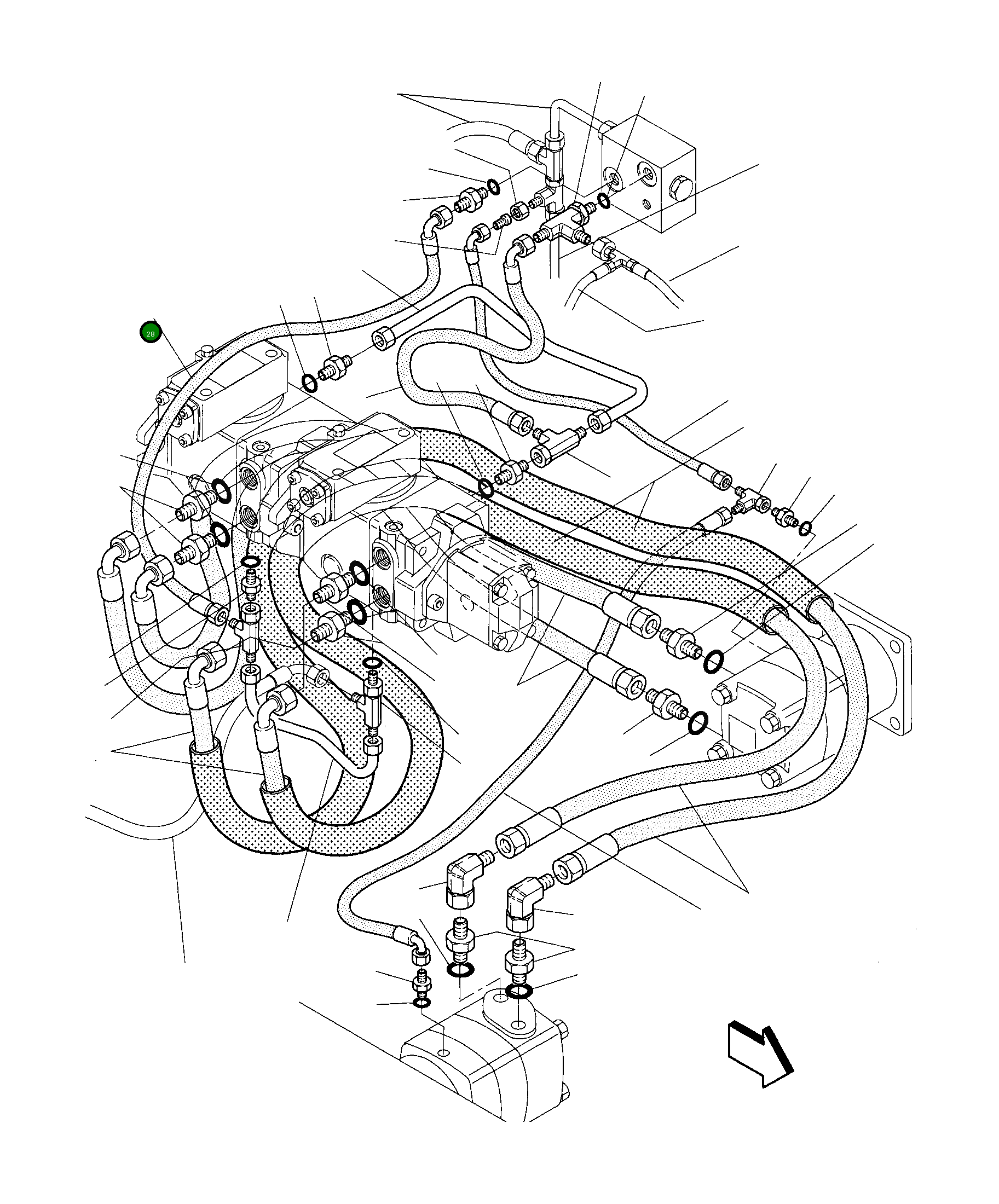 28