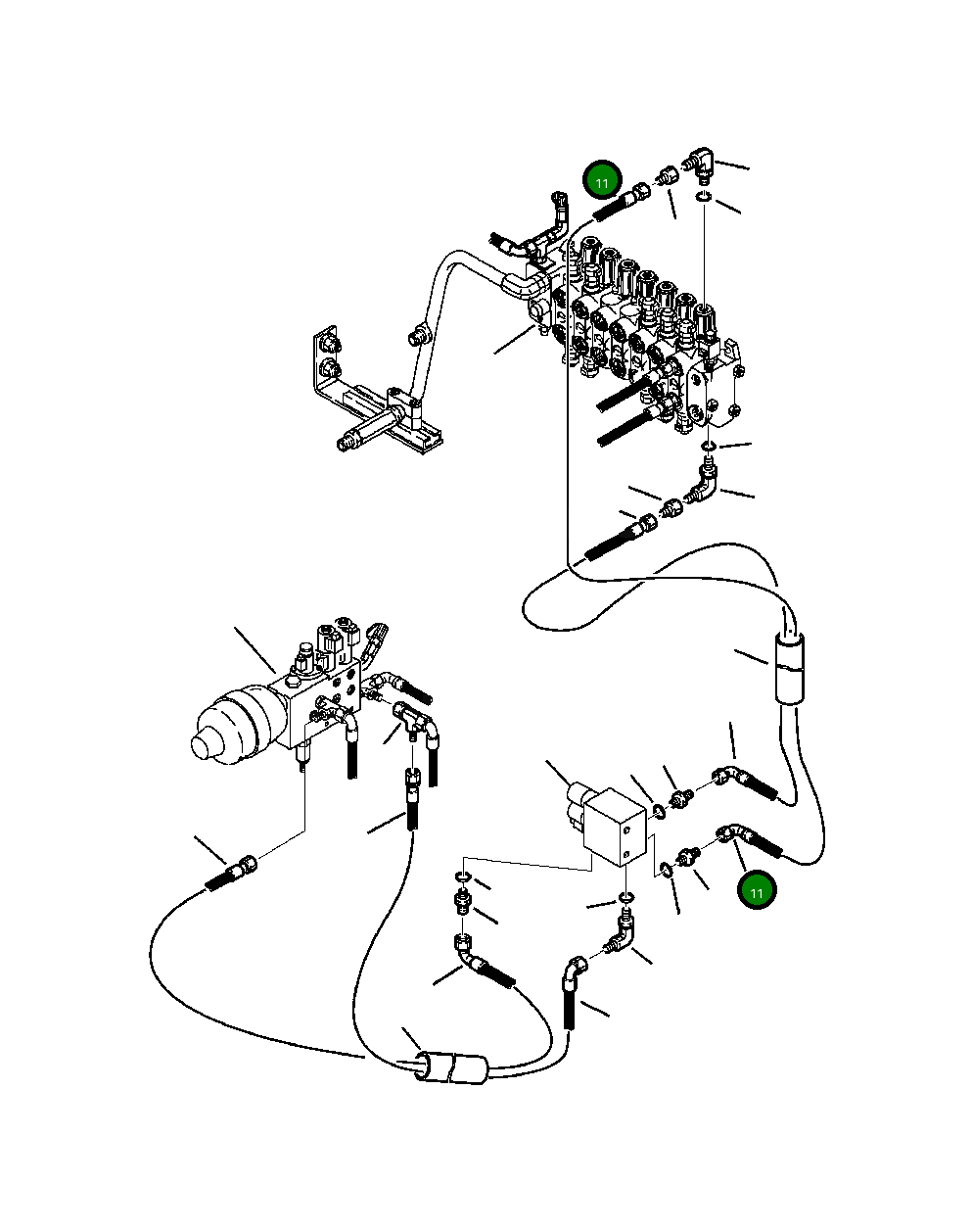 11

11