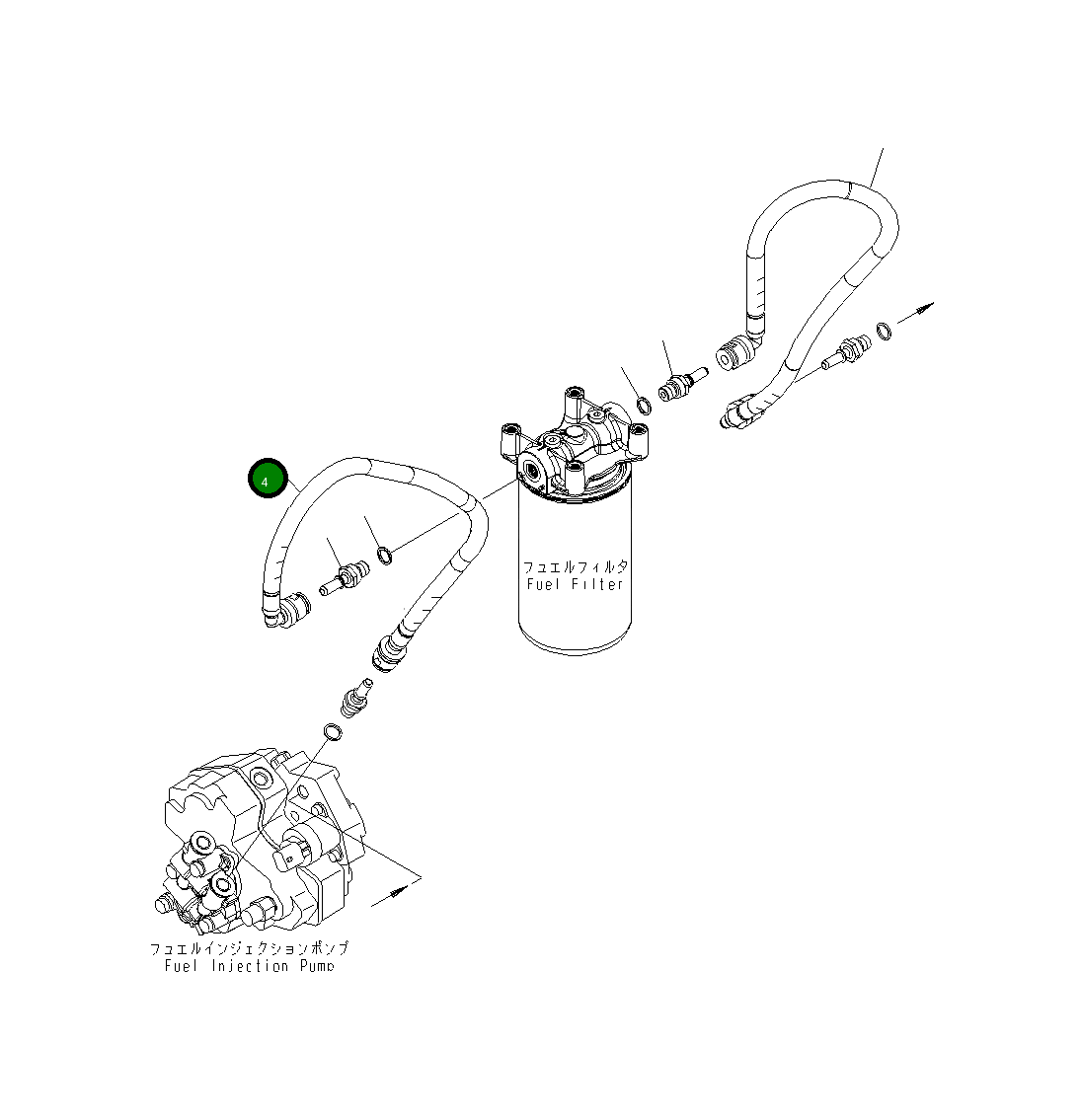 4

フュエルフィルタ
Fuel Filter

フュエルインジェクションポンプ
Fuel Injection Pump