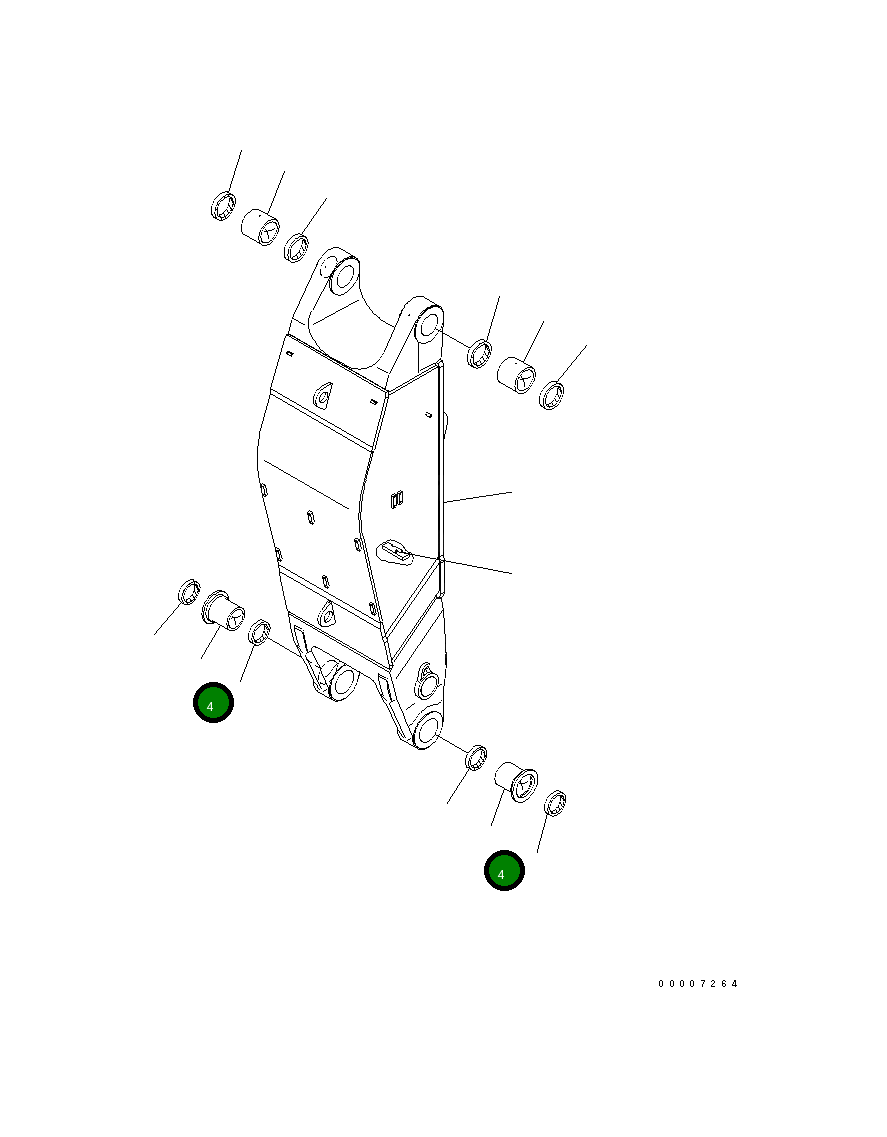 4

4

00007264