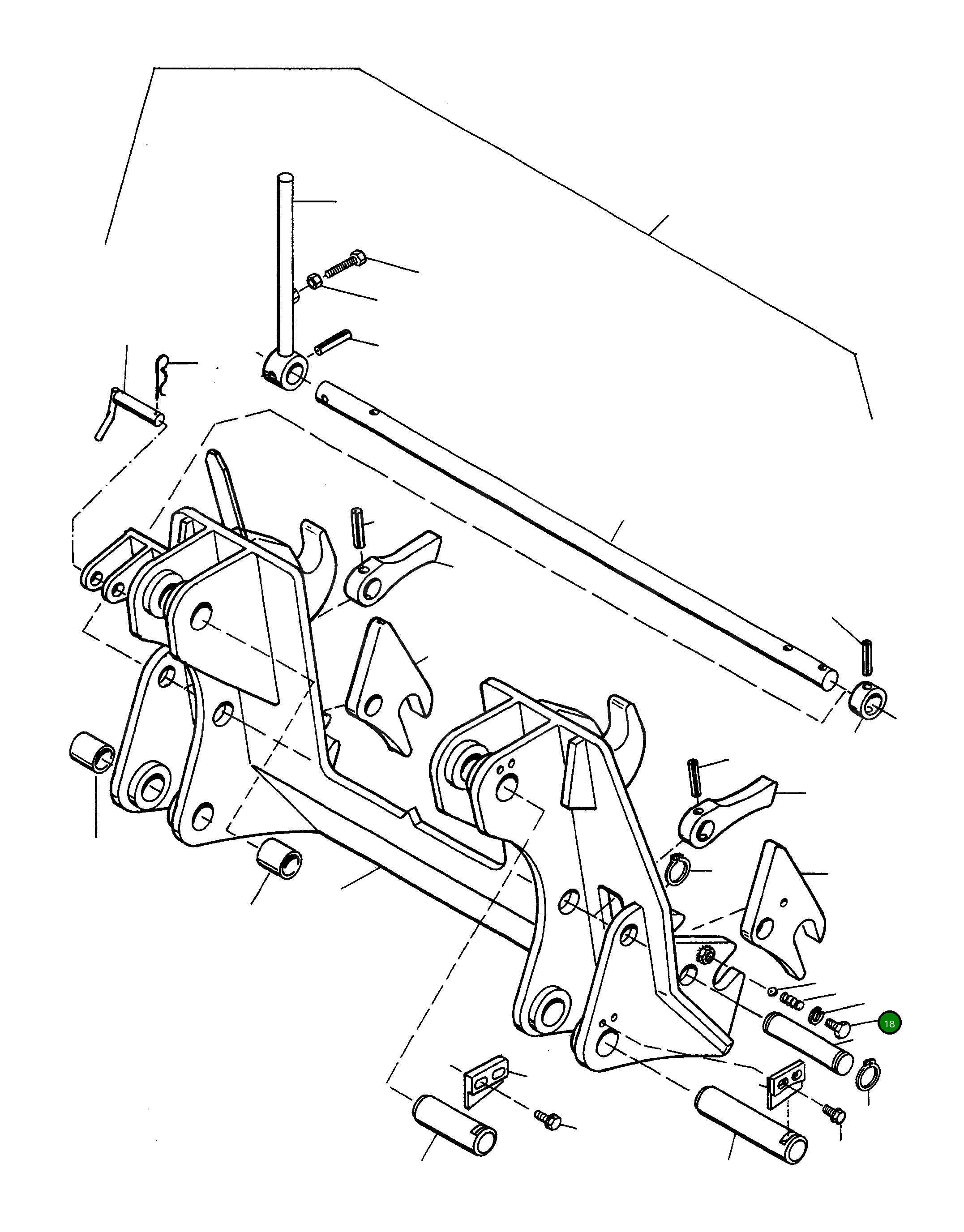 18