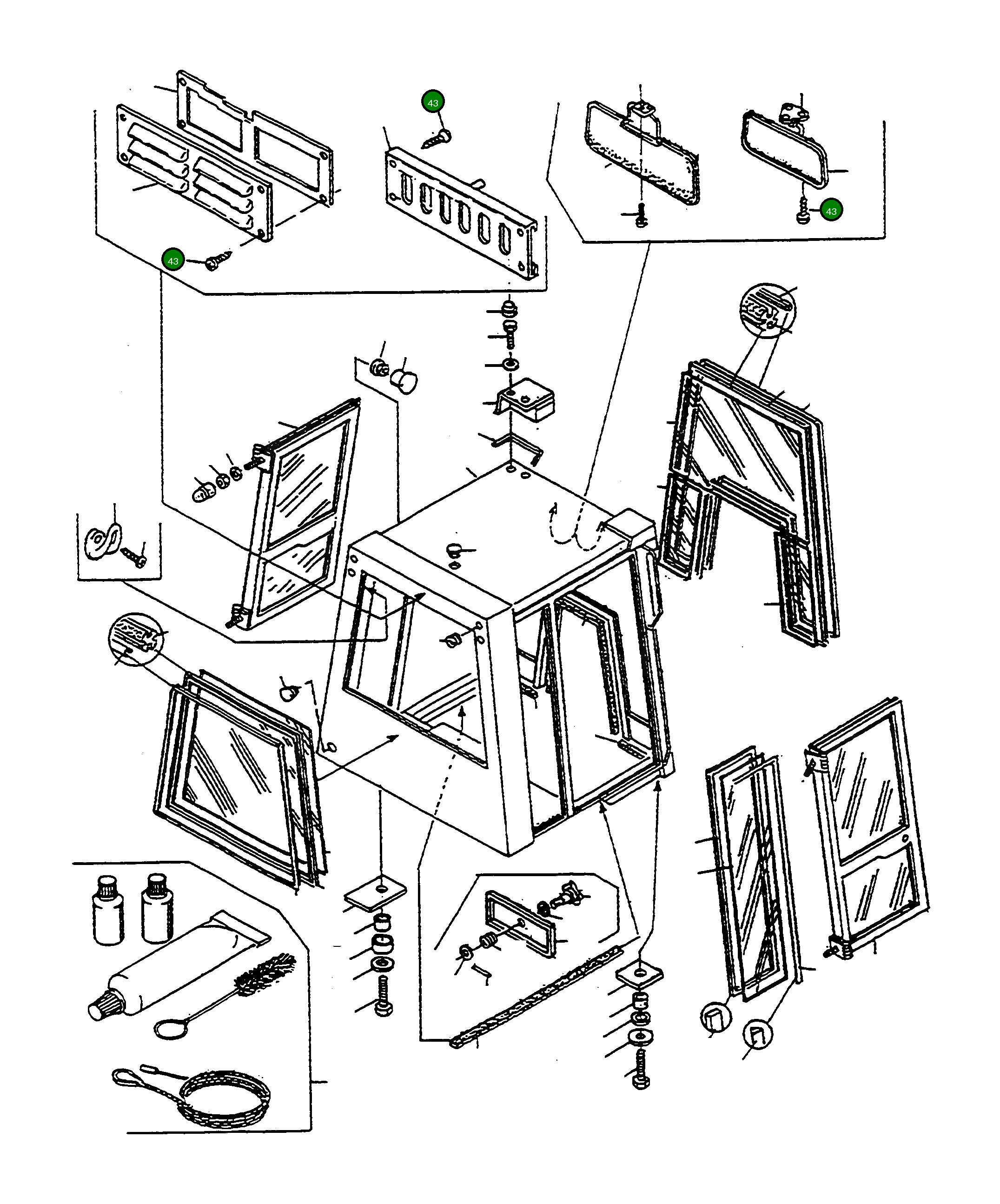 43

43

43