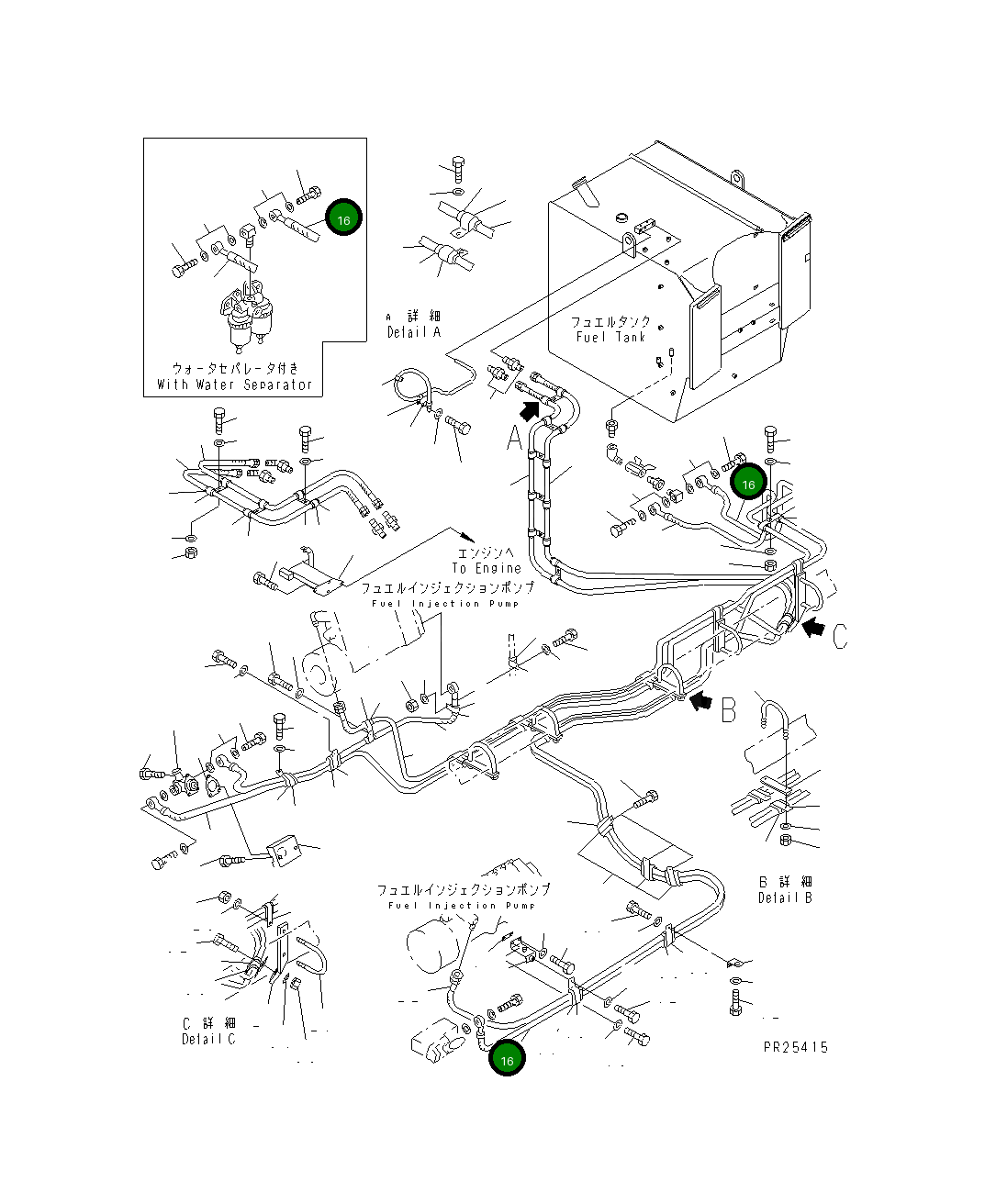 16

ウォータセパレータ付き
With Water Separator

A 詳細
Detail A

フュエルタンク
Fuel Tank

A

16

エンジンへ
To Engine

フュエルインジェクションポンプ
Fuel Injection Pump

C

B

B 詳細
Detail B

フュエルインジェクションポンプ
Fuel Injection Pump

C 詳細
Detail C

16

PR25415