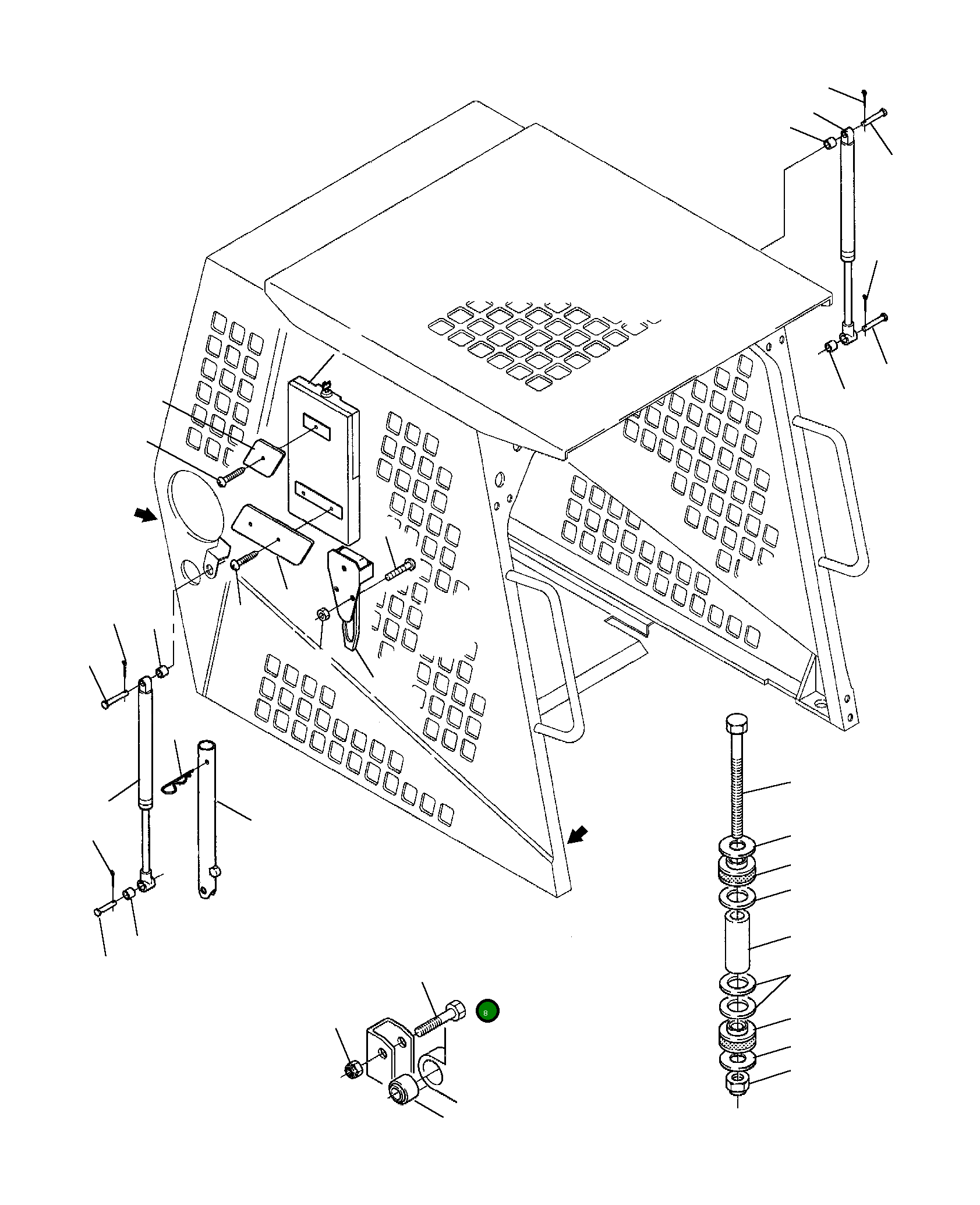 8