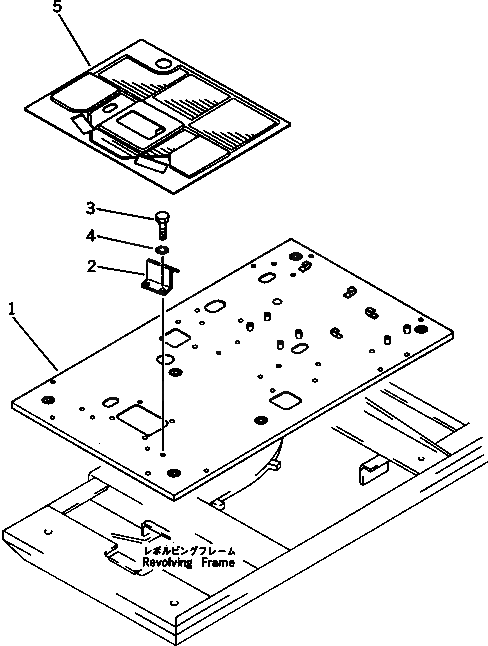 5
3
4
2
1
レボルビングフレーム
Revolving Frame