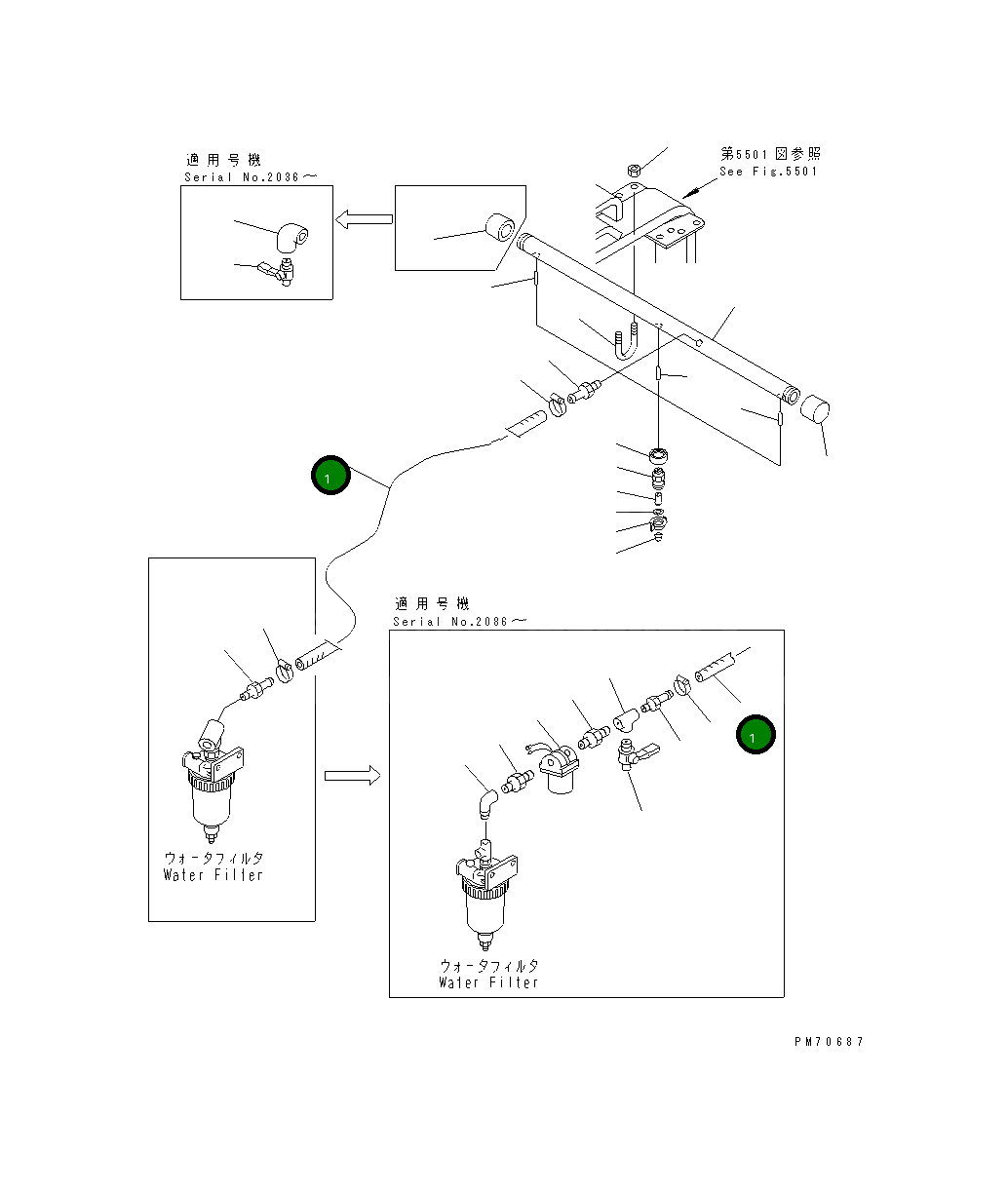 適用号機
Serial No.2036～

第5501図参照
See Fig.5501

1

適用号機
Serial No.2086～

1

ウォータフィルタ
Water Filter

ウォータフィルタ
Water Filter

PM70687