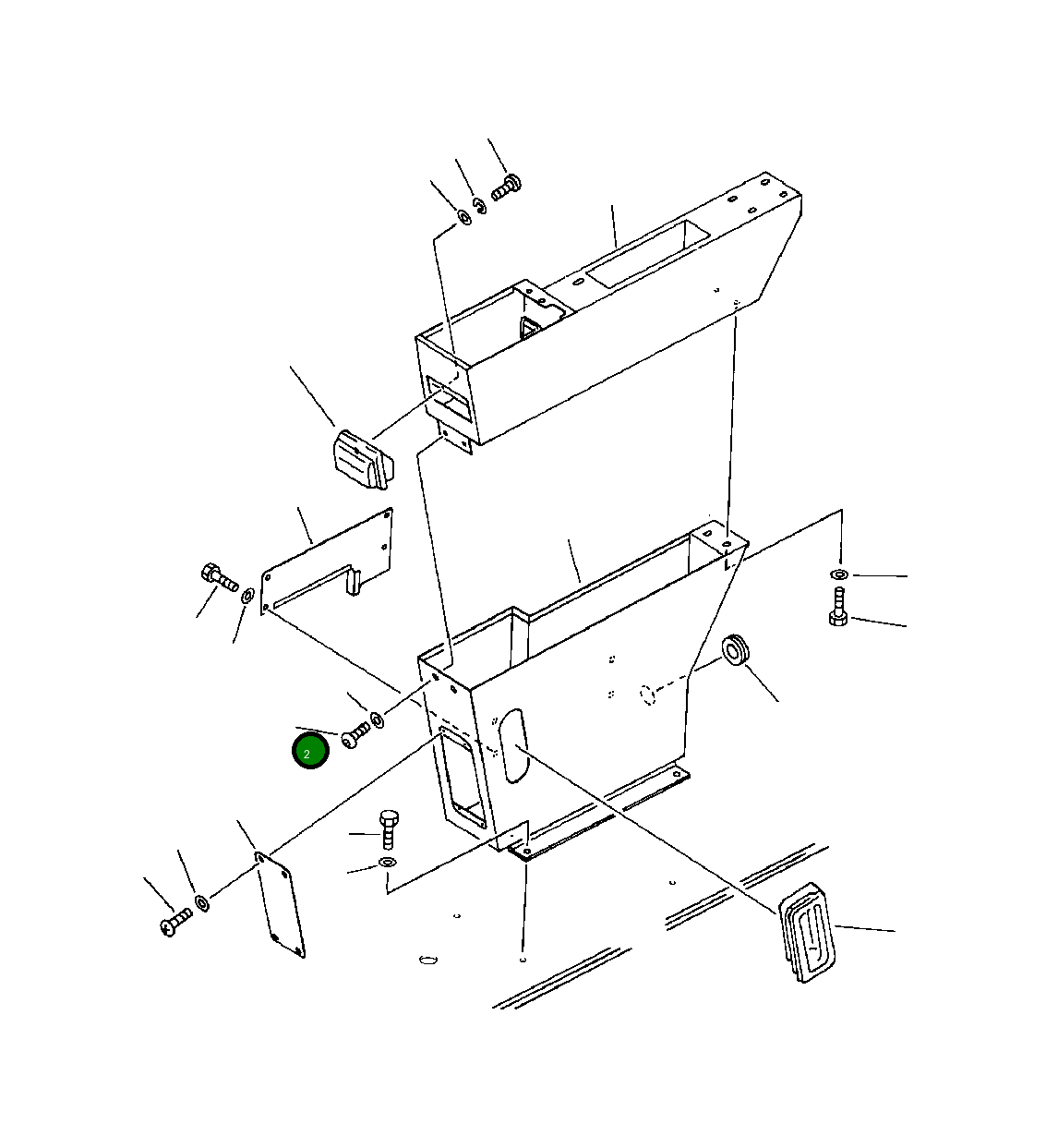 2