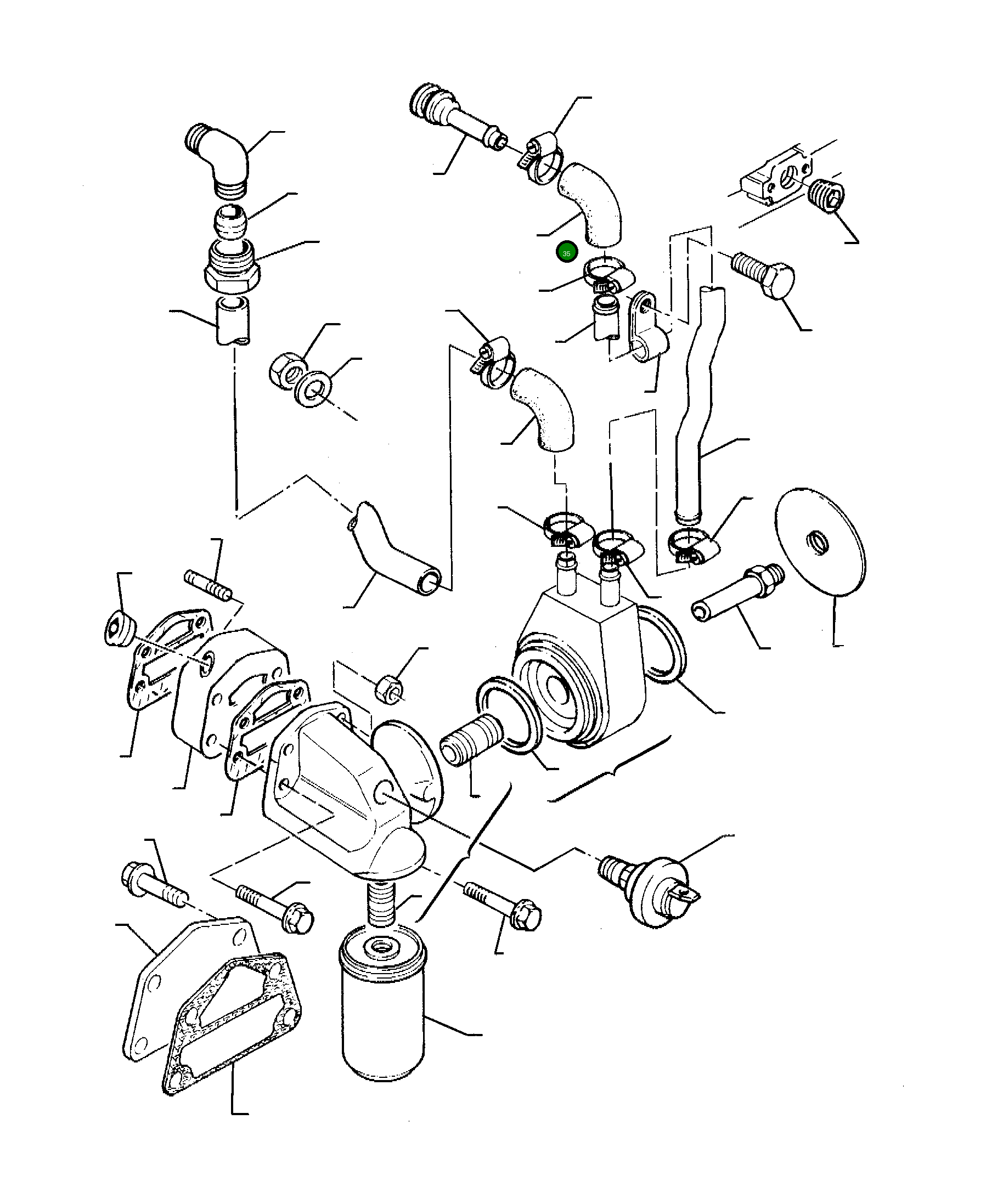 35