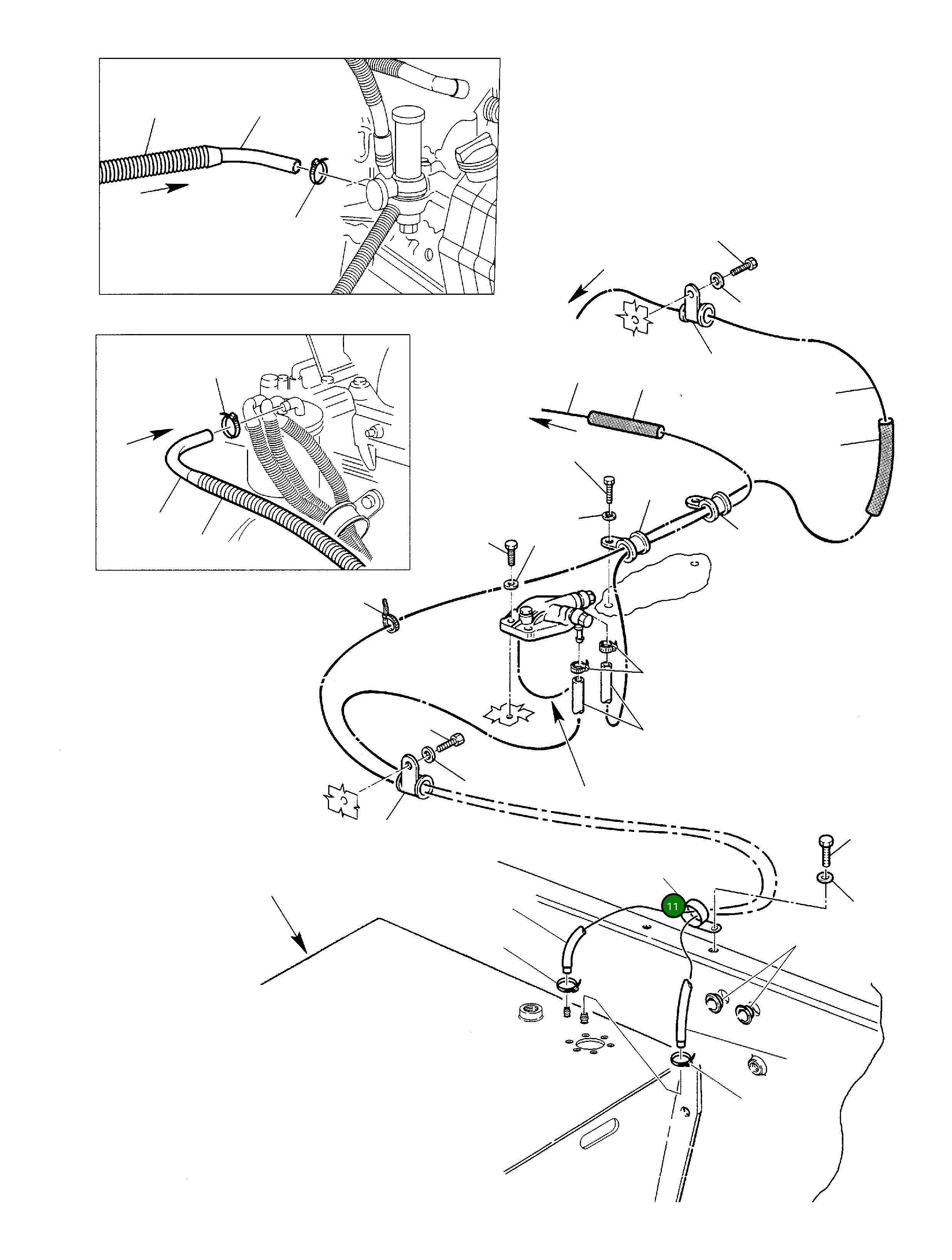 11