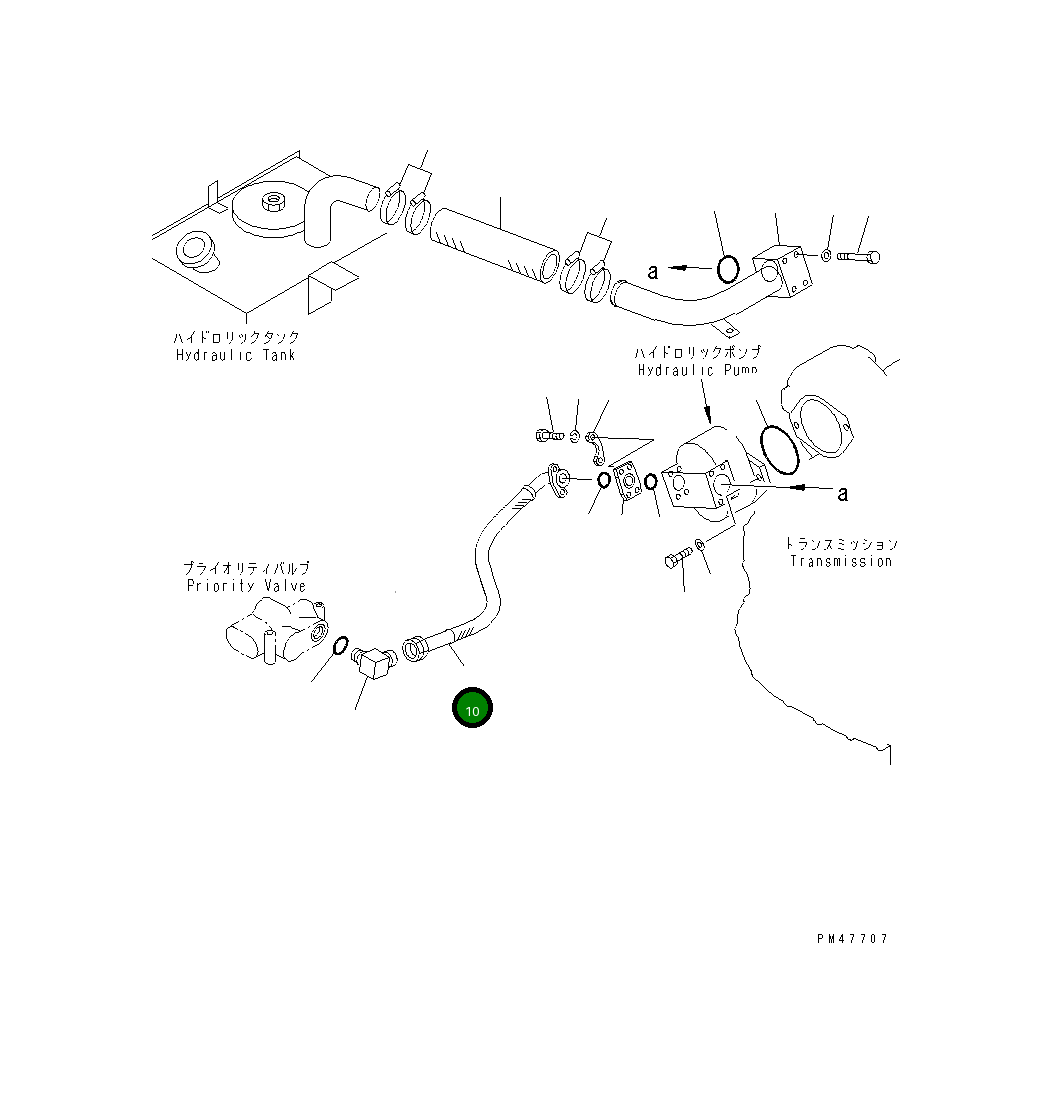 a

ハイドロリックタンク
Hydraulic Tank

ハイドロリックポンプ
Hydraulic Pump

a

トランスミッション
Transmission

プライオリティバルブ
Priority Valve

10

PM47707