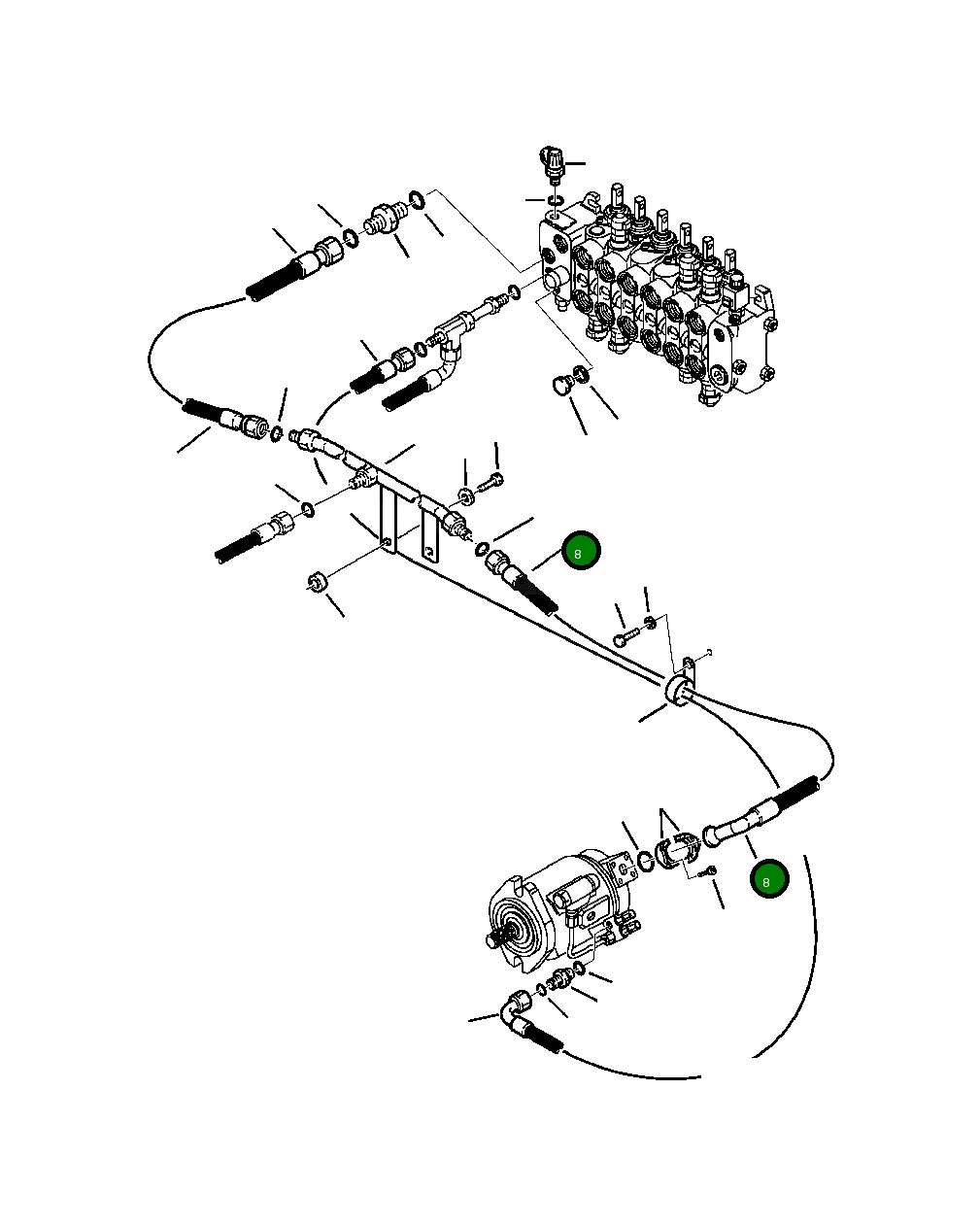 8

8