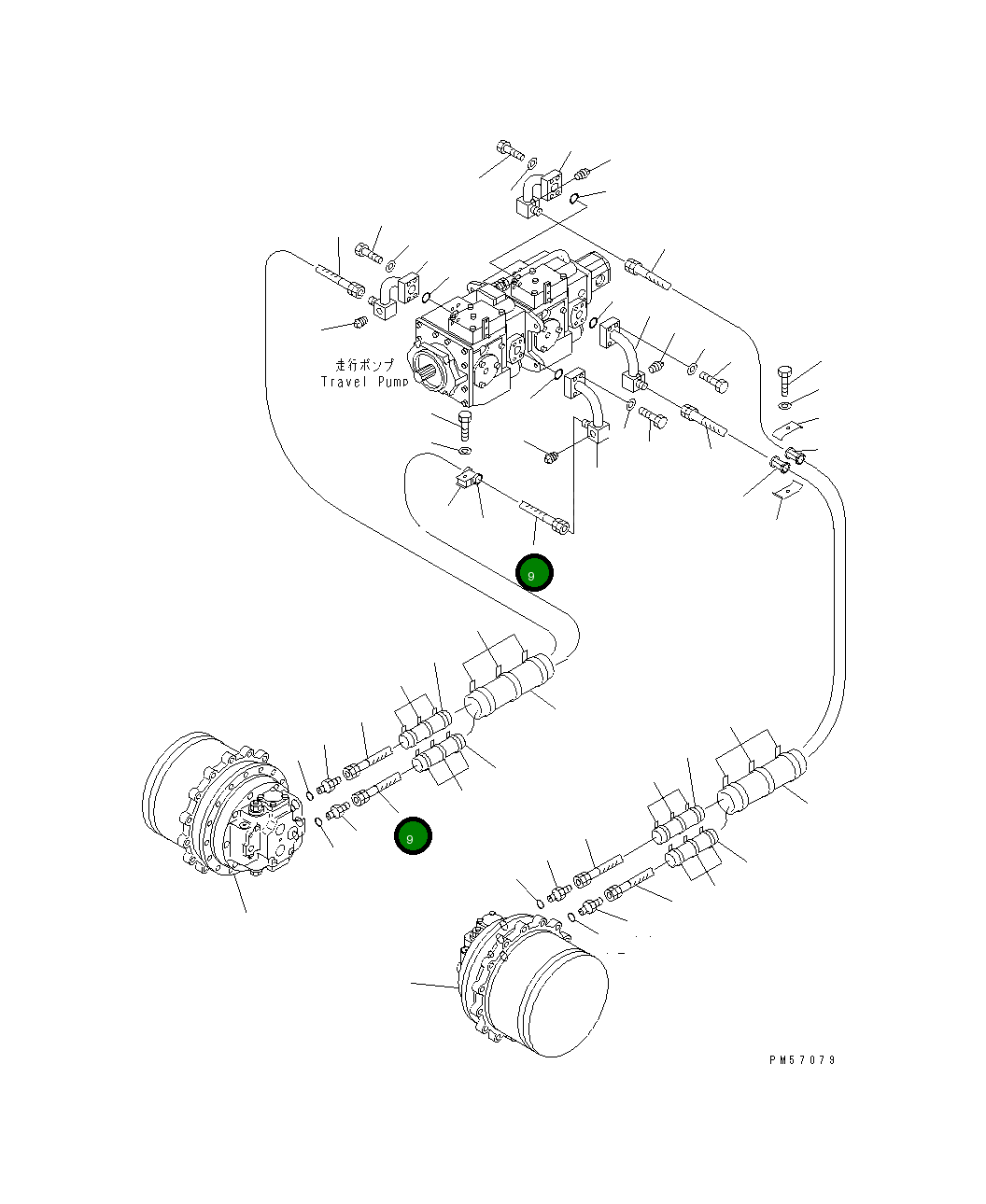 走行ポンプ
Travel Pump

9

9

PM57079