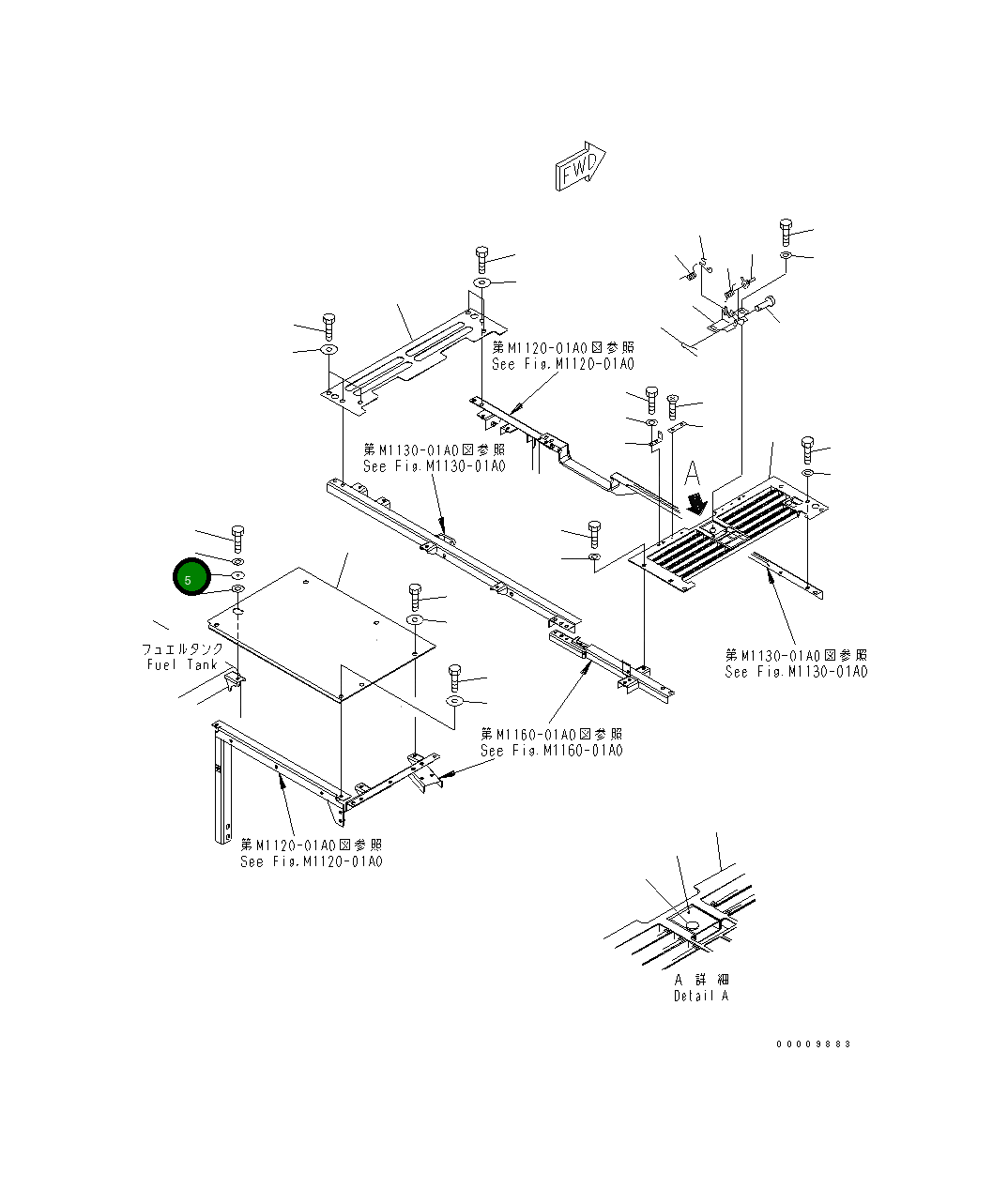 FWD

第M1120-01A0図参照
See Fig.M1120-01A0

第M1130-01A0図参照
See Fig.M1130-01A0

A

5

フュエルタンク
Fuel Tank

第M1130-01A0図参照
See Fig.M1130-01A0

第M1160-01A0図参照
See Fig.M1160-01A0

第M1120-01A0図参照
See Fig.M1120-01A0

A 詳細
Detail A

00009883