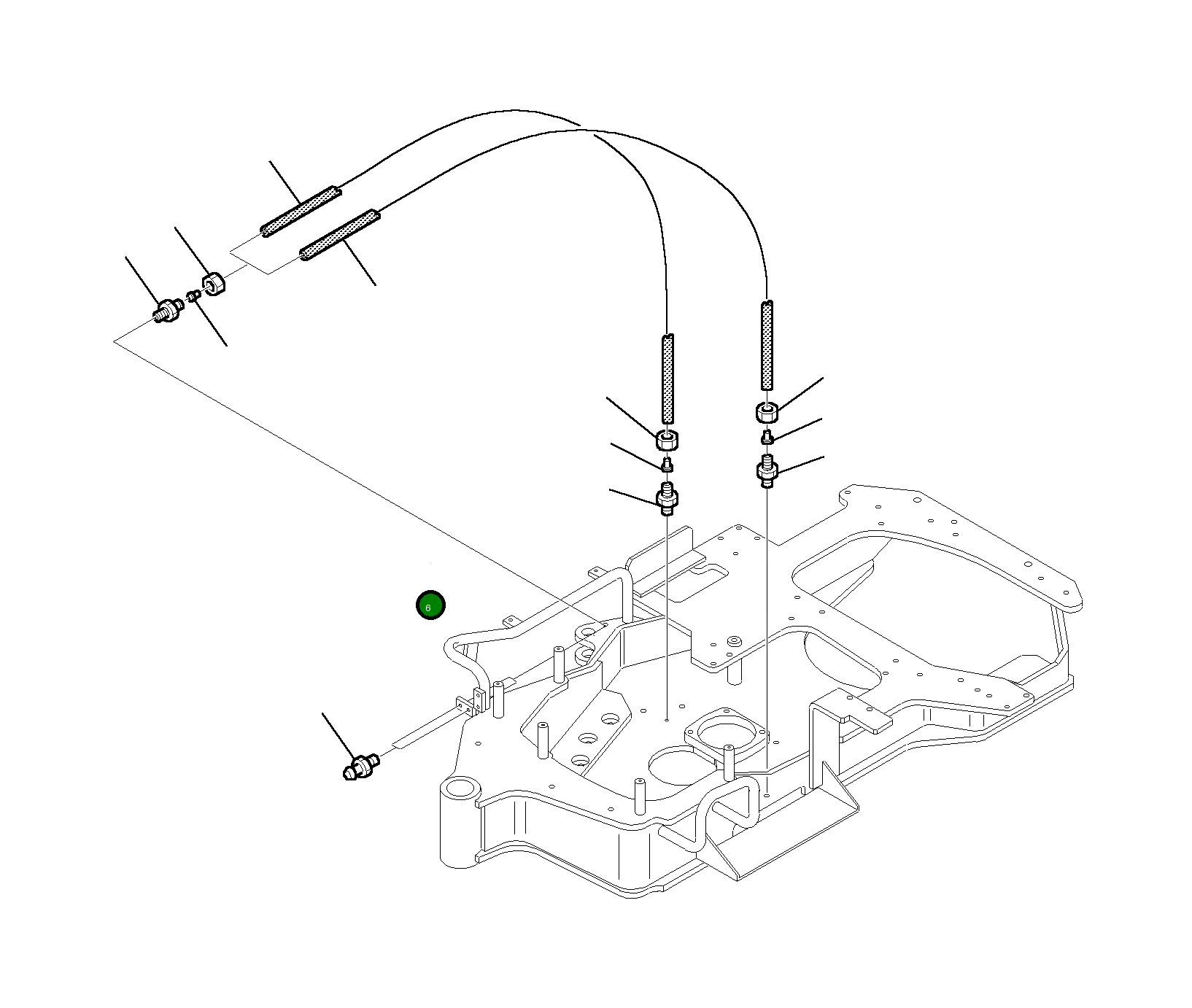 6