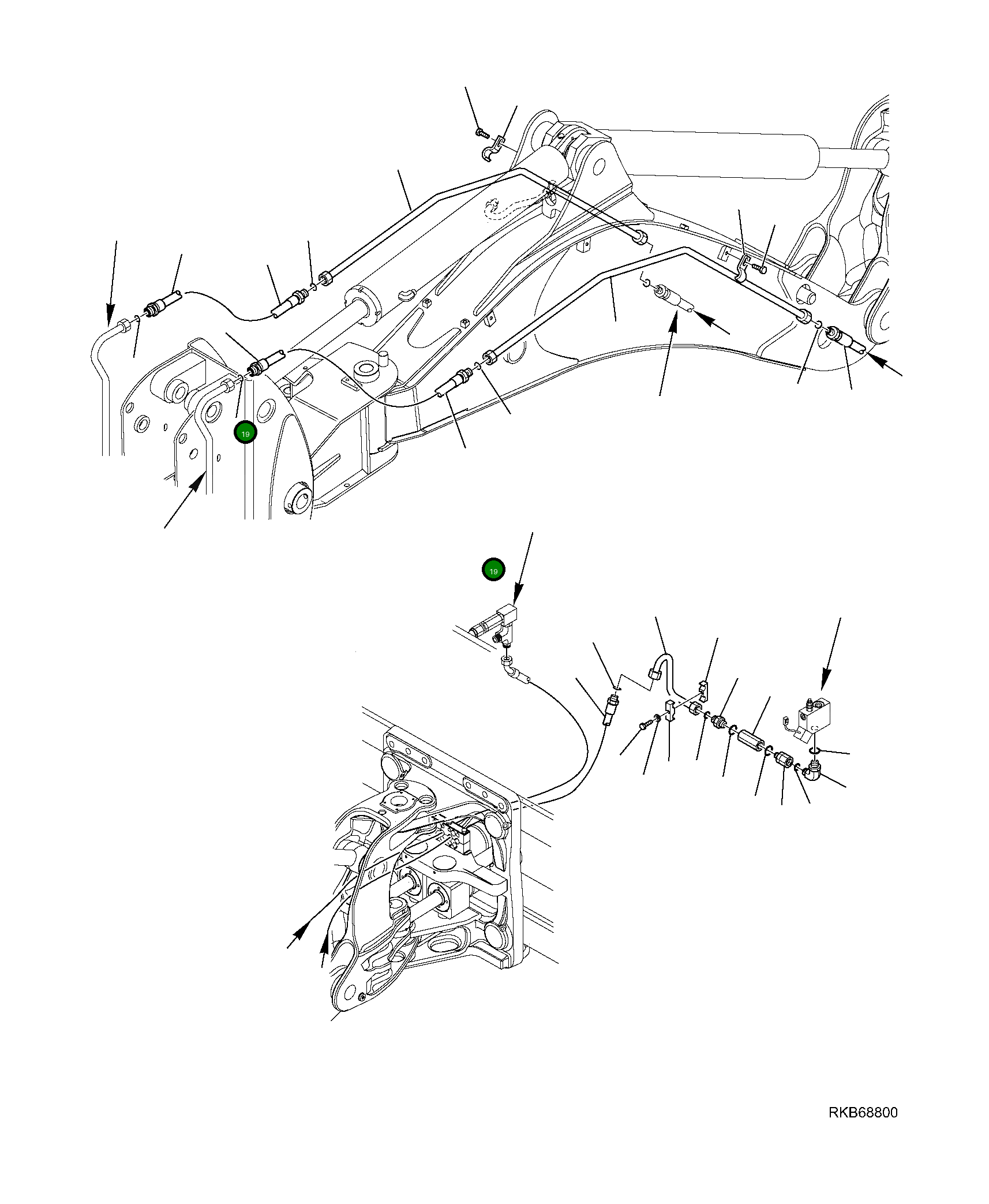 19

19

RKB68800