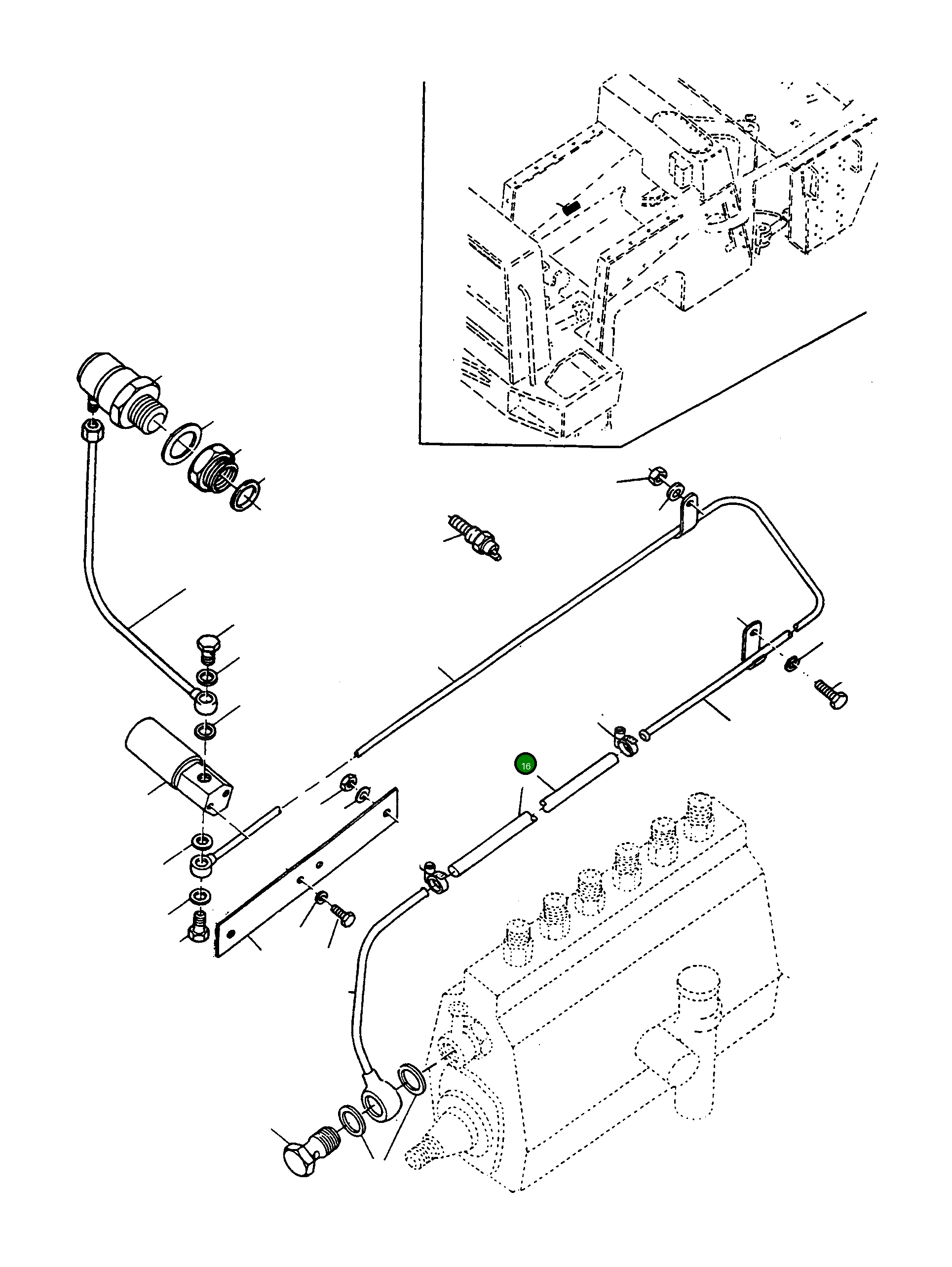 16