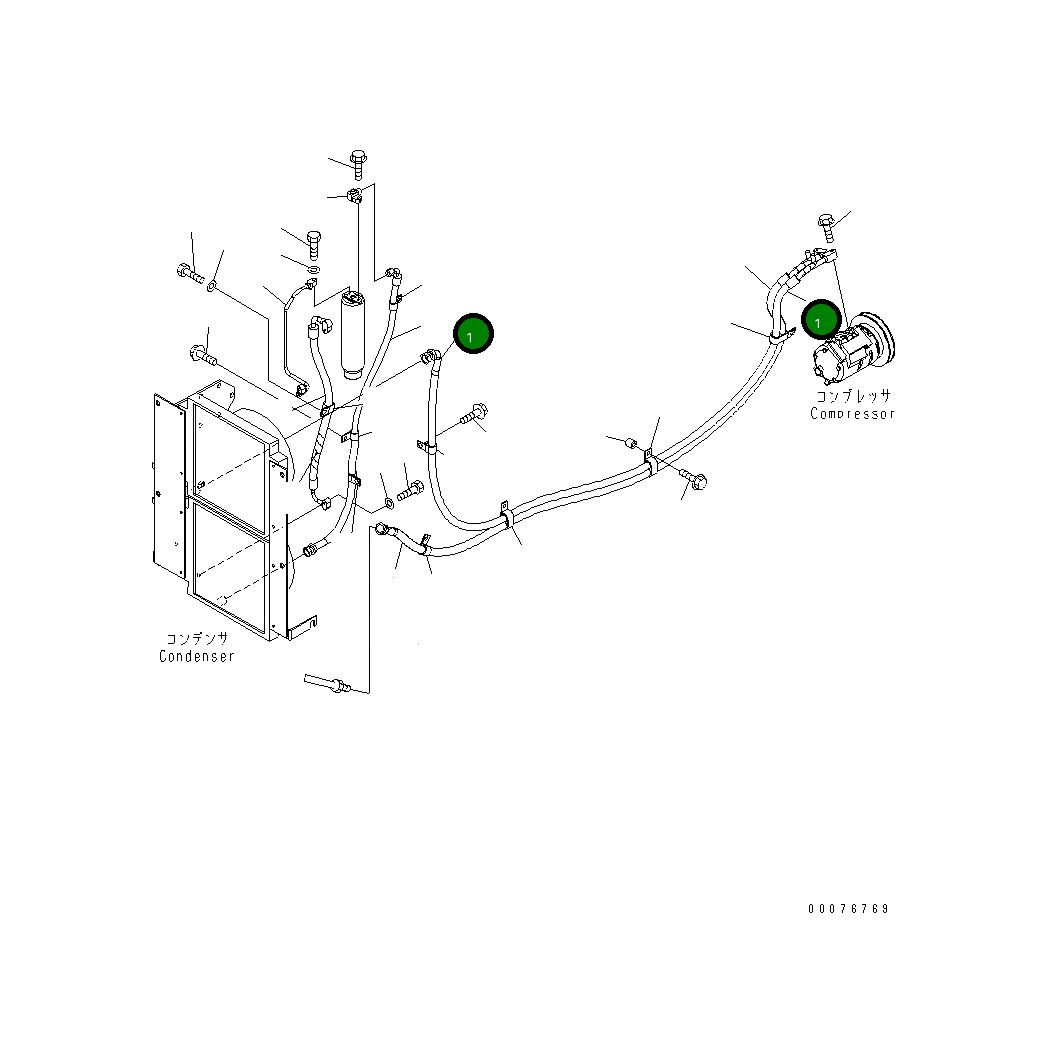 1

1

コンプレッサ
Compressor

コンデンサ
Condenser

00076769