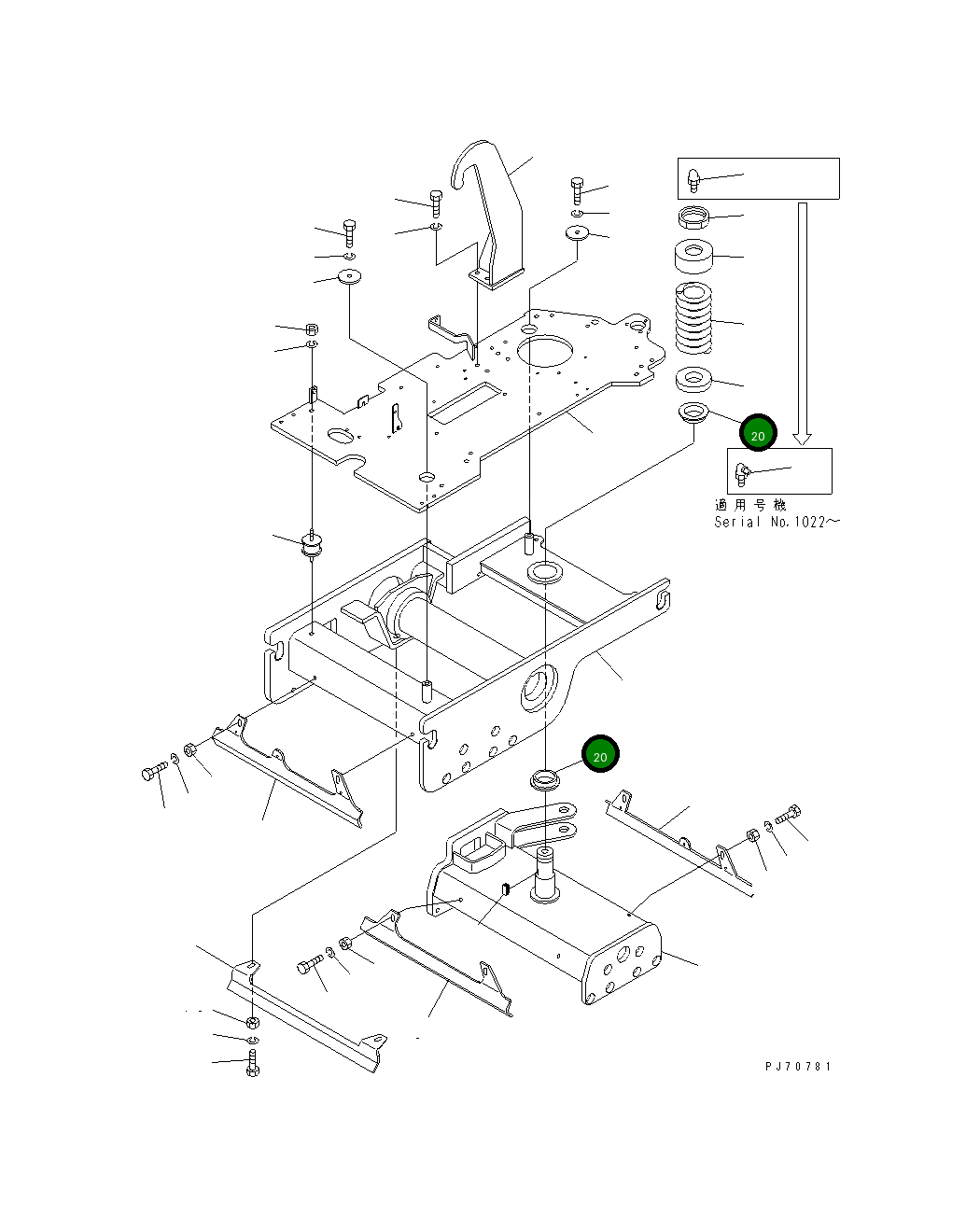 20

適用号機
Serial No.1022～

20

PJ70781