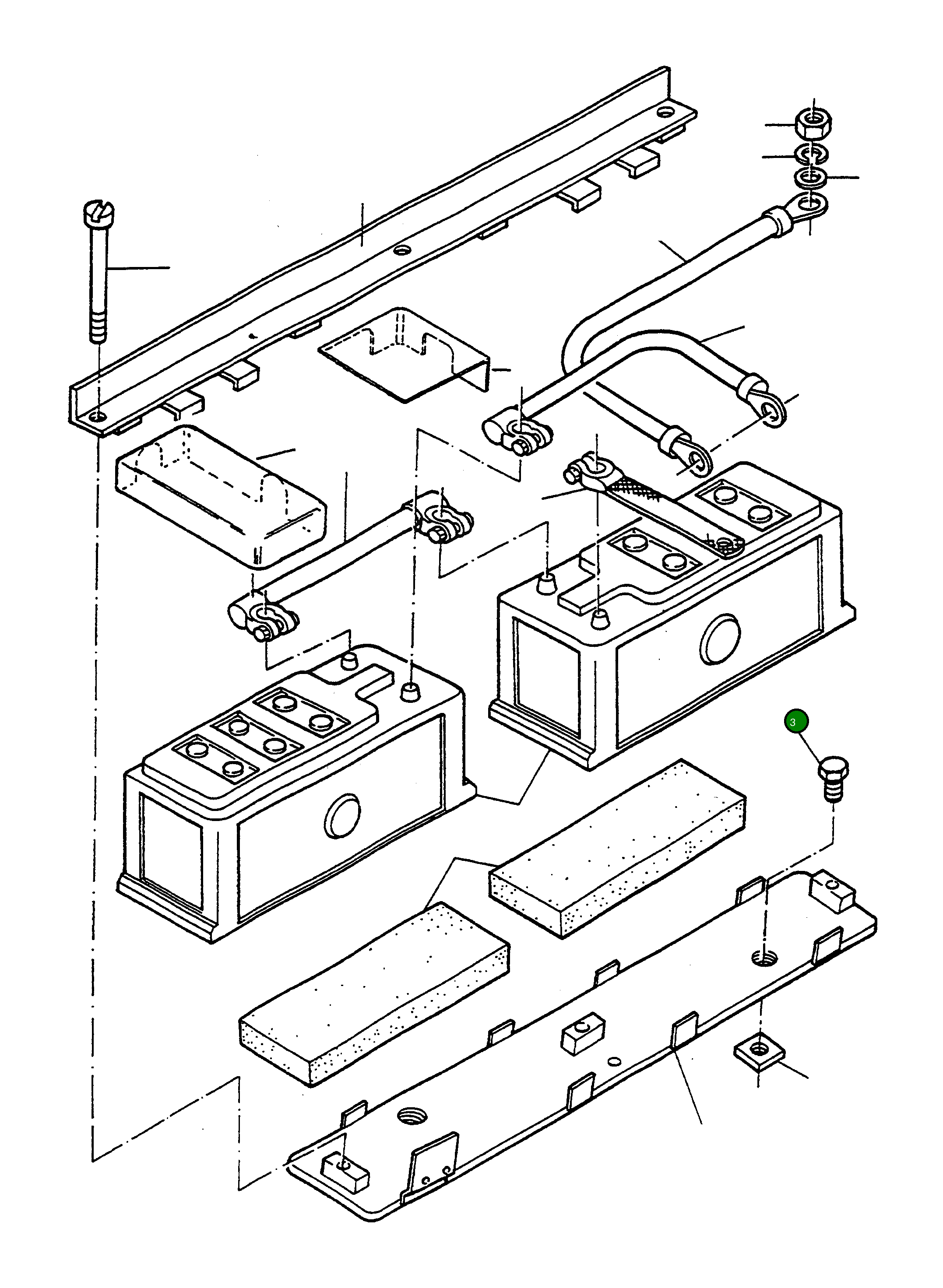 3