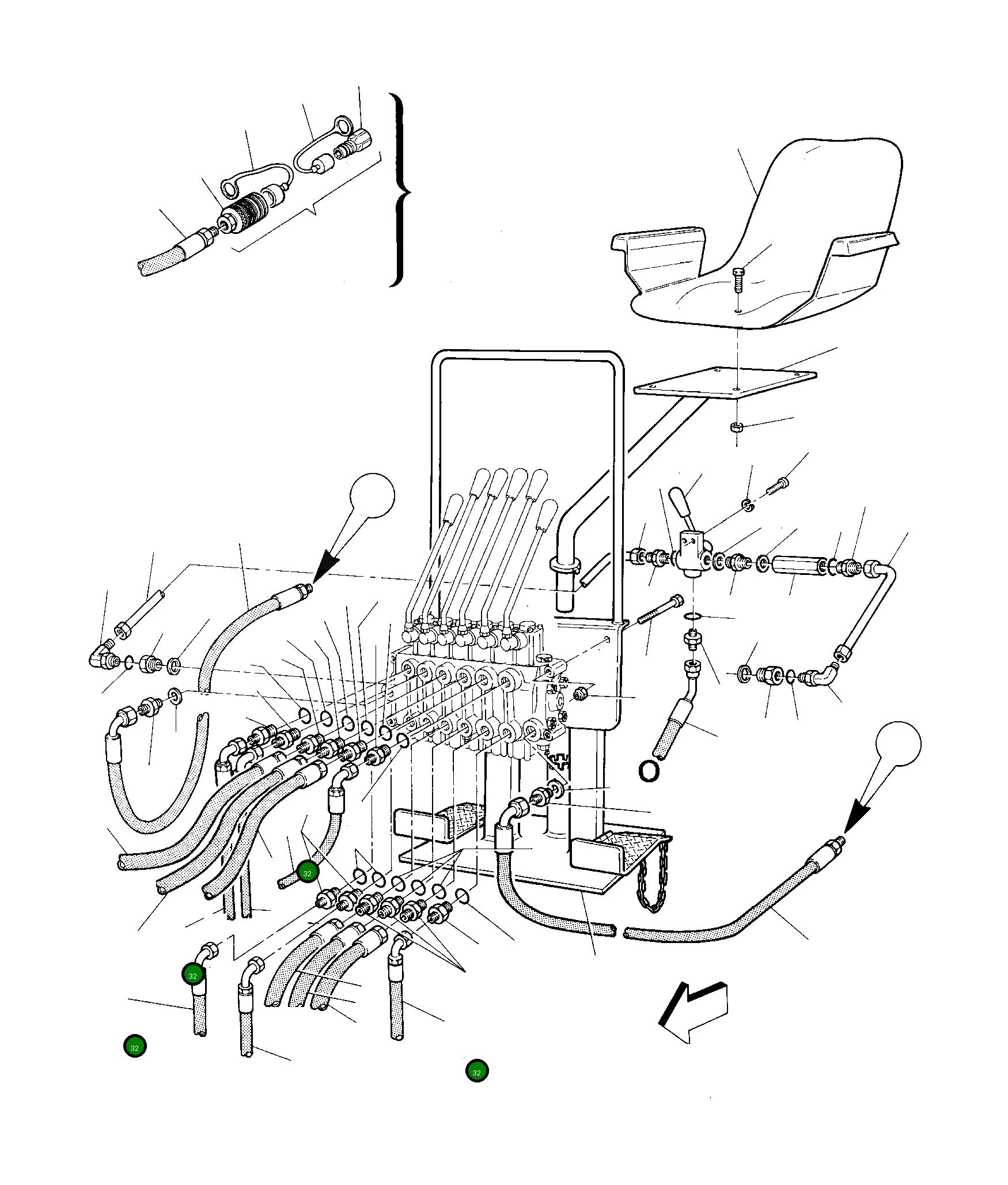 32
32
32
32