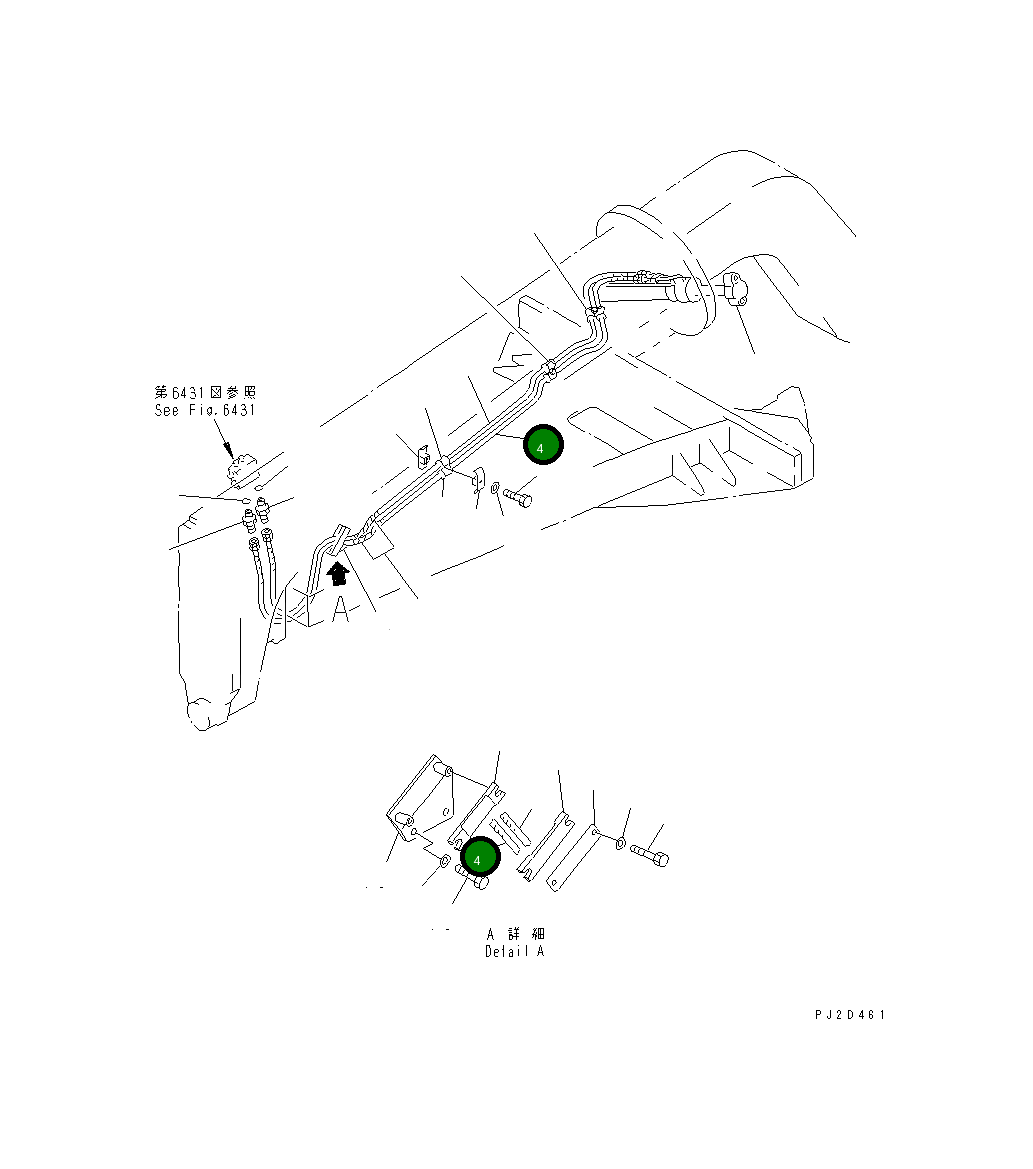 第6431図参照
See Fig.6431

4

A

4

A 詳細
Detail A

PJ2D461