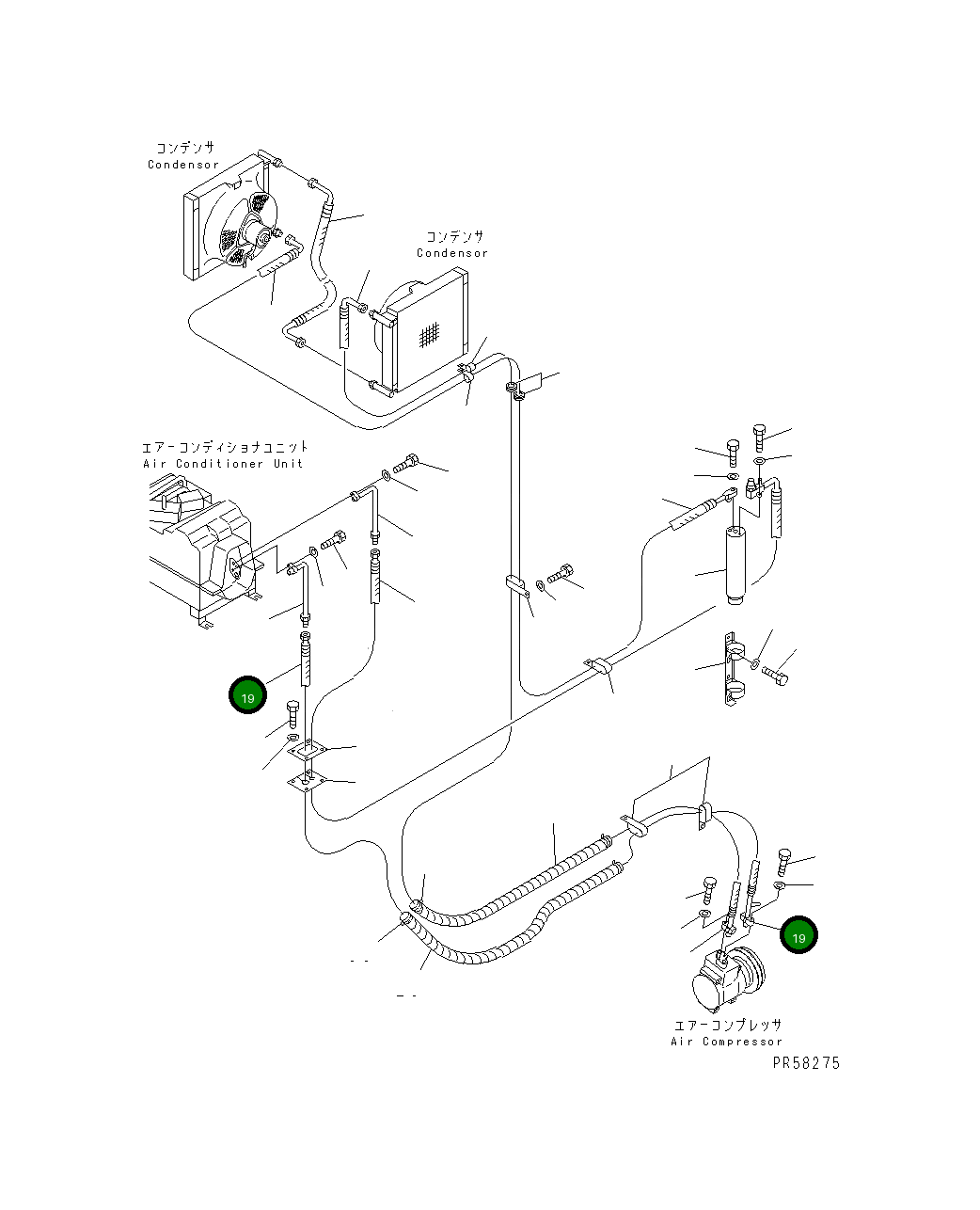 コンデンサ
Condensor

コンデンサ
Condensor

エアーコンディショナユニット
Air Conditioner Unit

19

19

エアーコンプレッサ
Air Compressor

PR58275