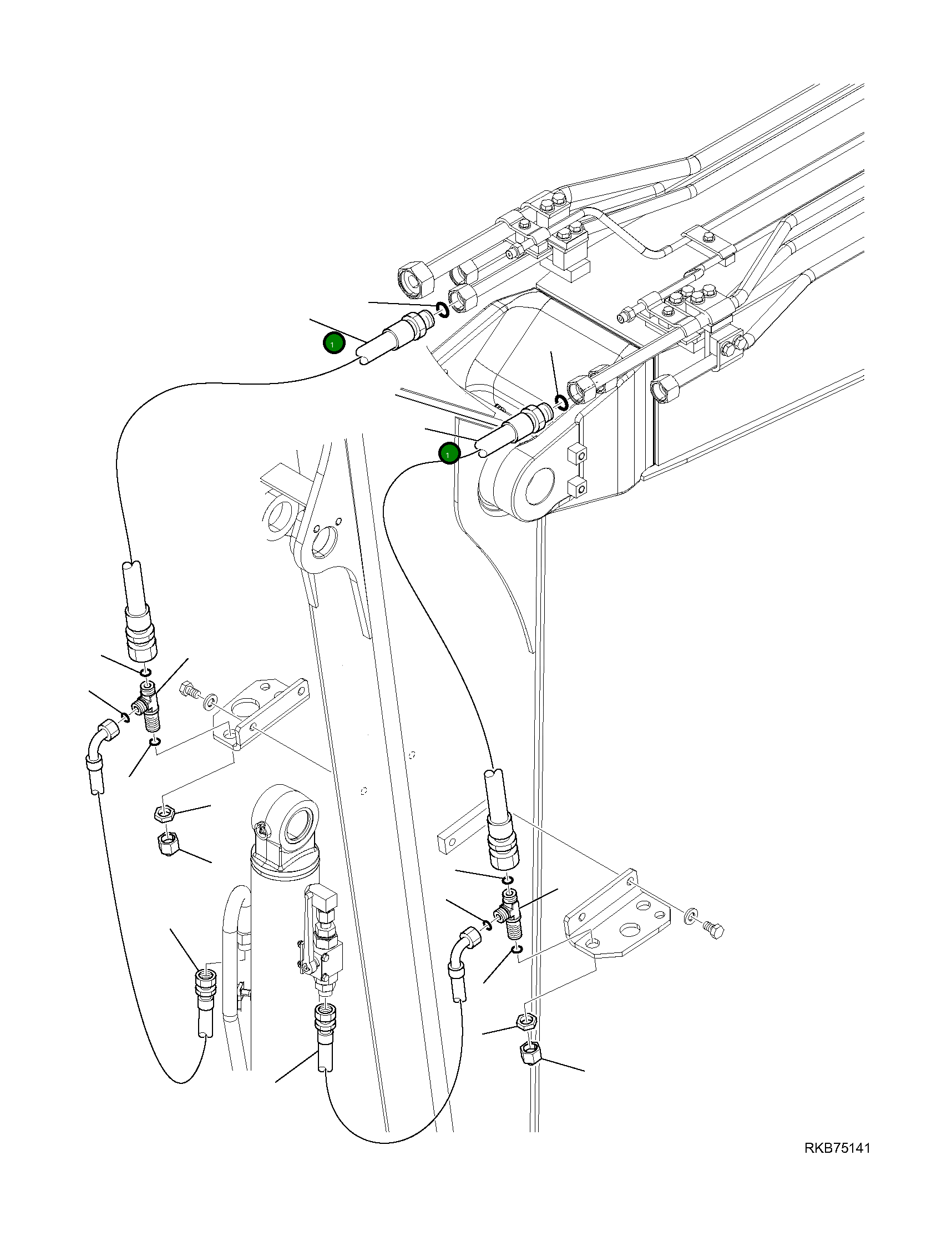 1
1
RKB75141