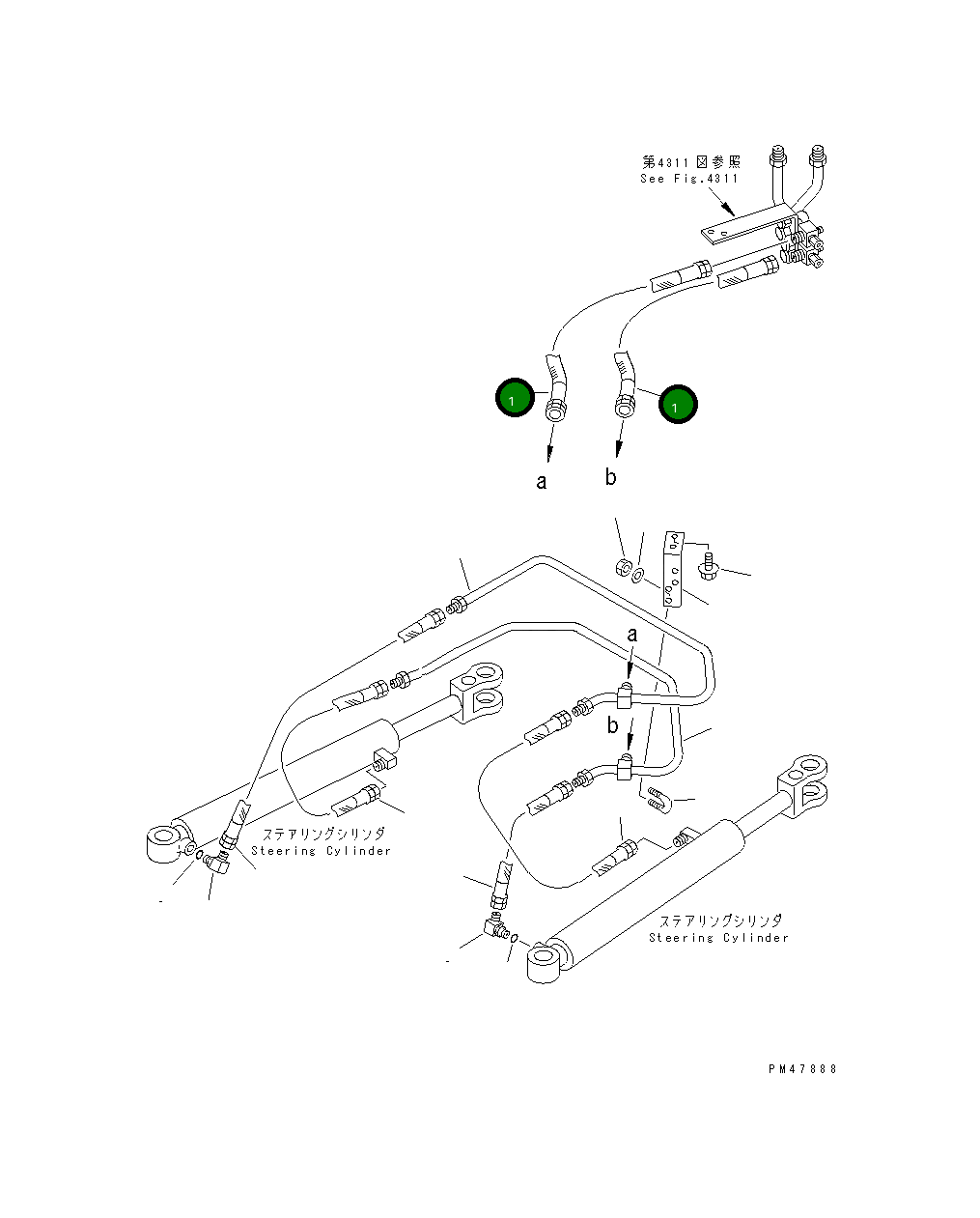 第4311図参照
See Fig.4311

1

1

a

b

a

b

ステアリングシリンダ
Steering Cylinder

ステアリングシリンダ
Steering Cylinder

PM47888