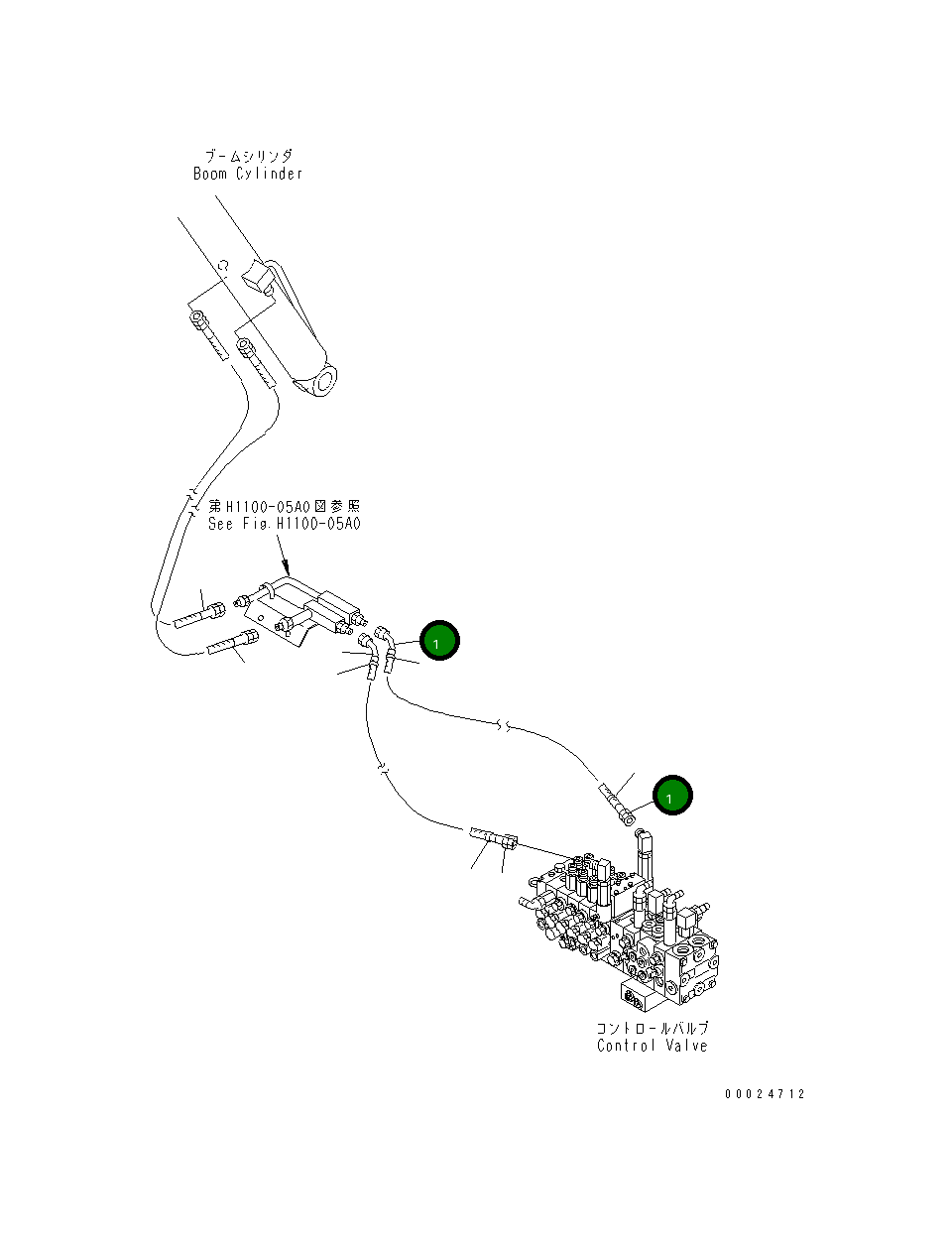 ブームシリンダ
Boom Cylinder

第H1100-05A0図参照
See Fig.H1100-05A0

1

1

コントロールバルブ
Control Valve

00024712