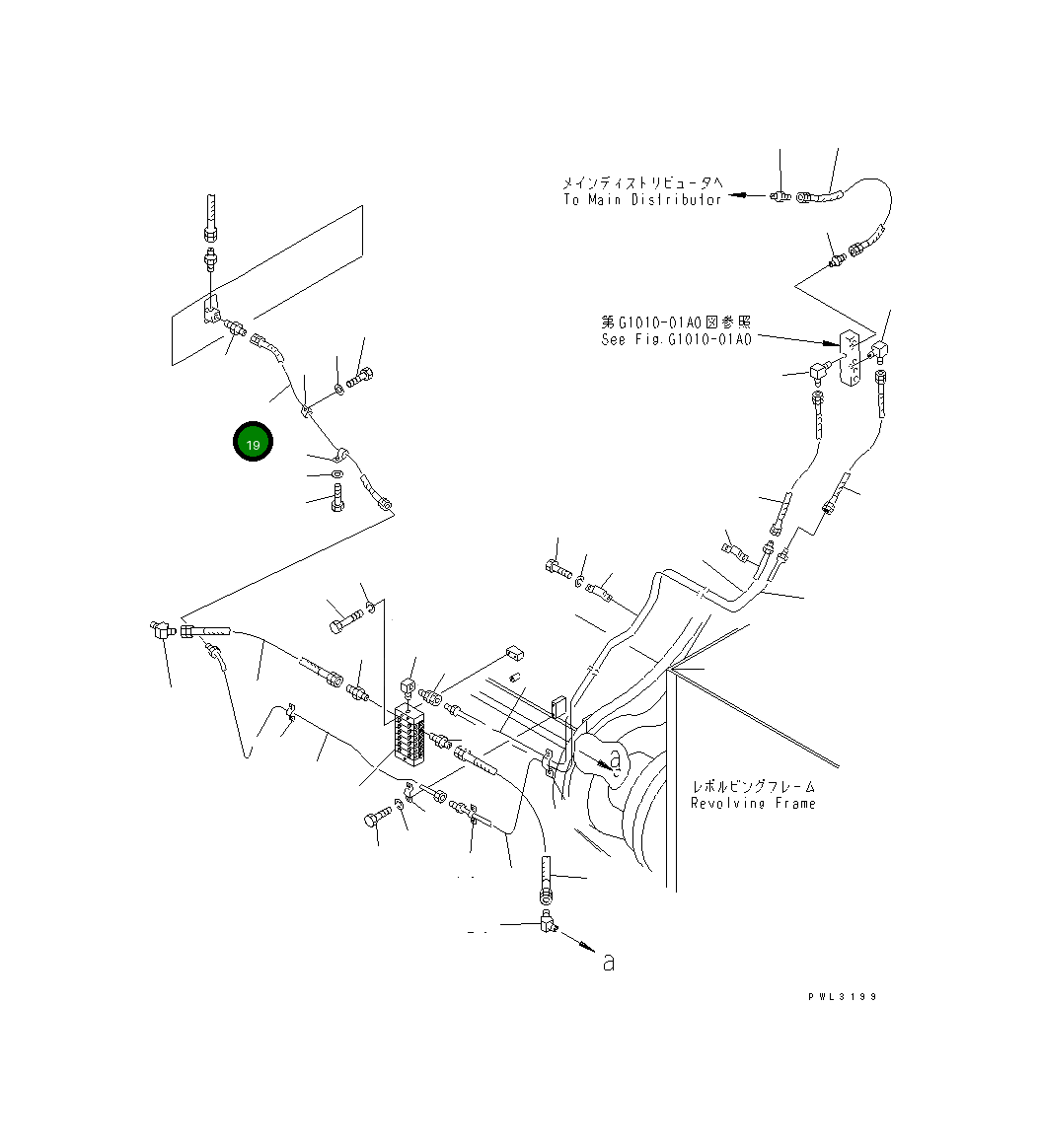 メインディストリビュータへ
To Main Distributor

第G1010-01A0図参照
See Fig.G1010-01A0

19

a

レボルビングフレーム
Revolving Frame

a

PWL3199