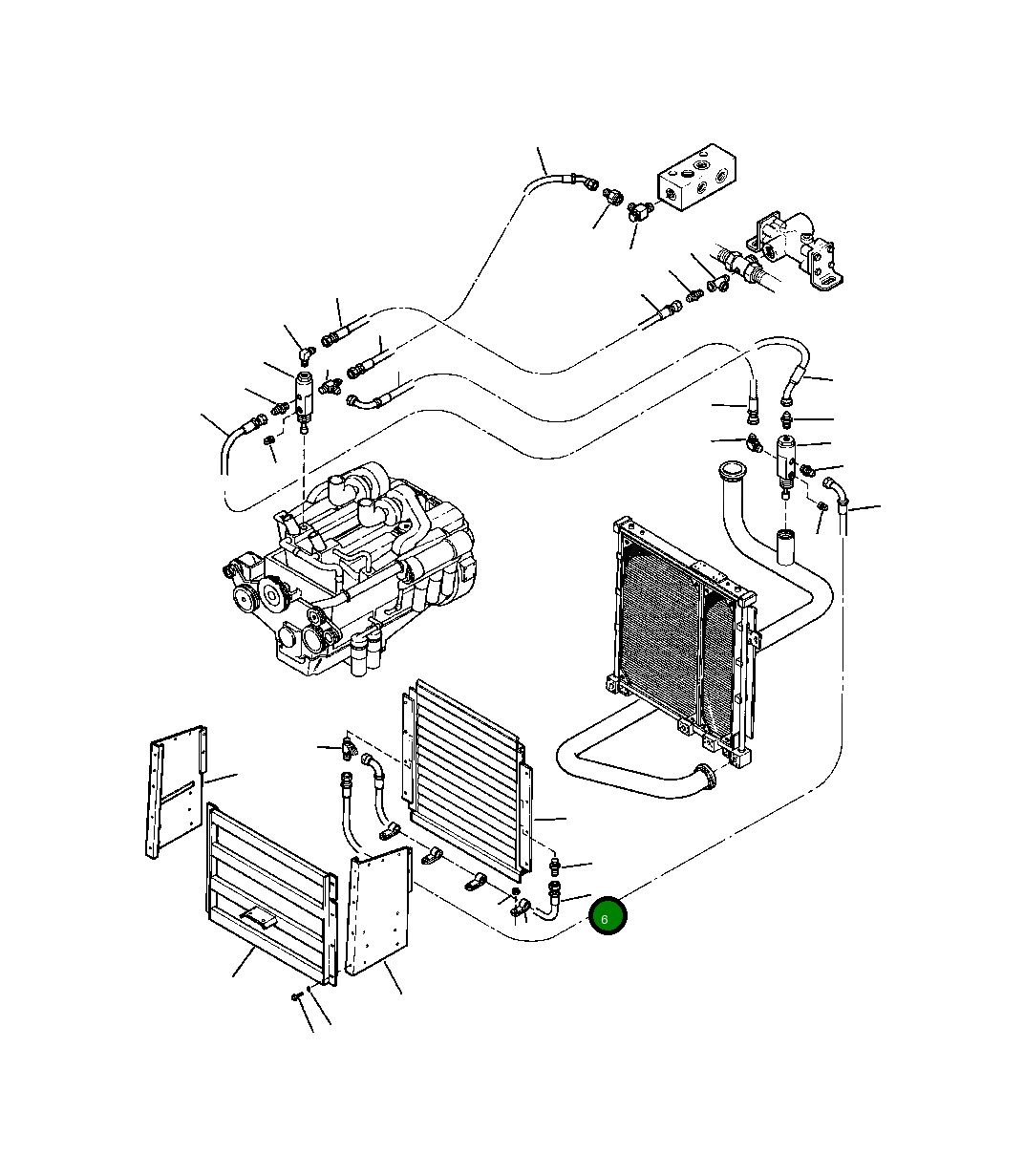 6