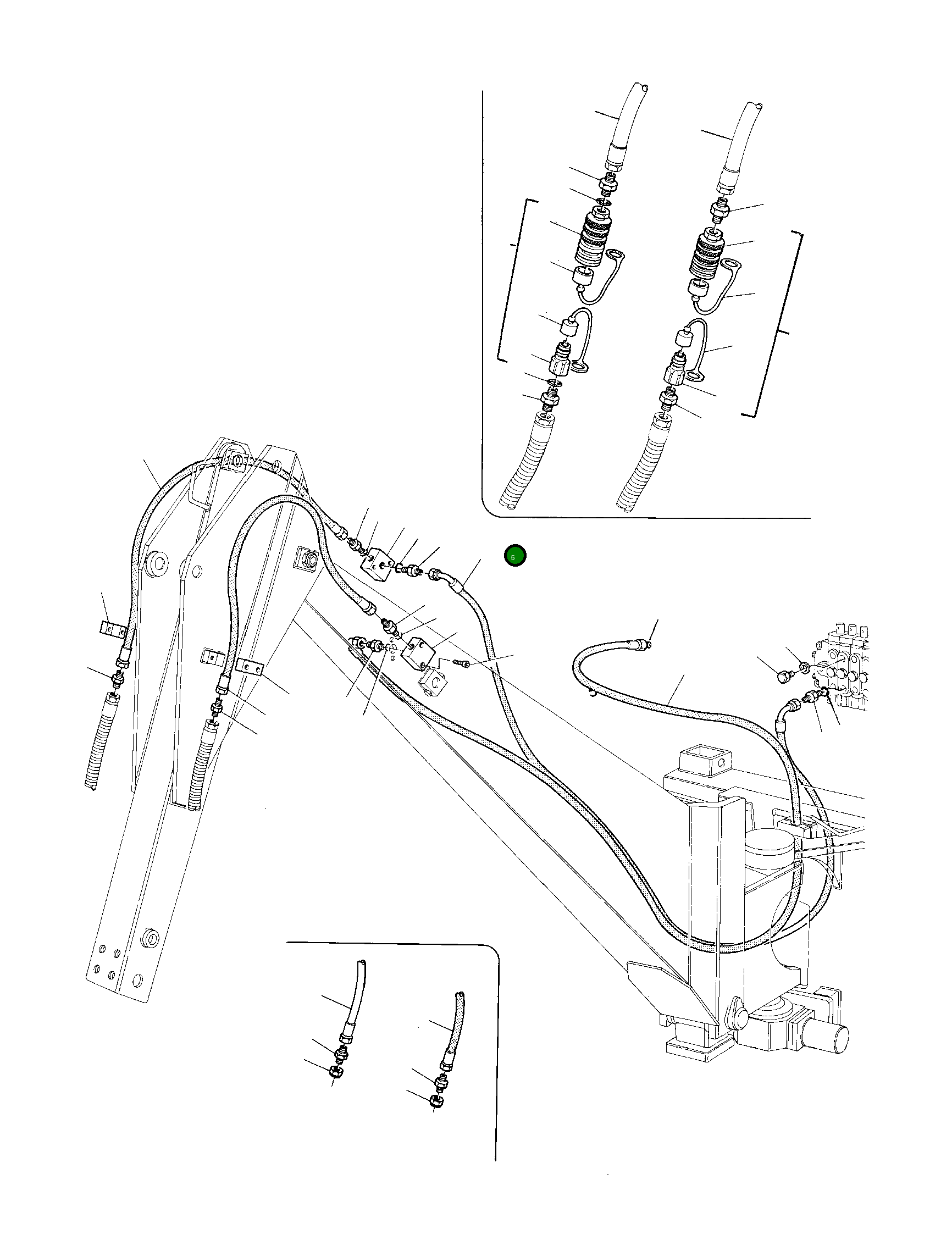 5