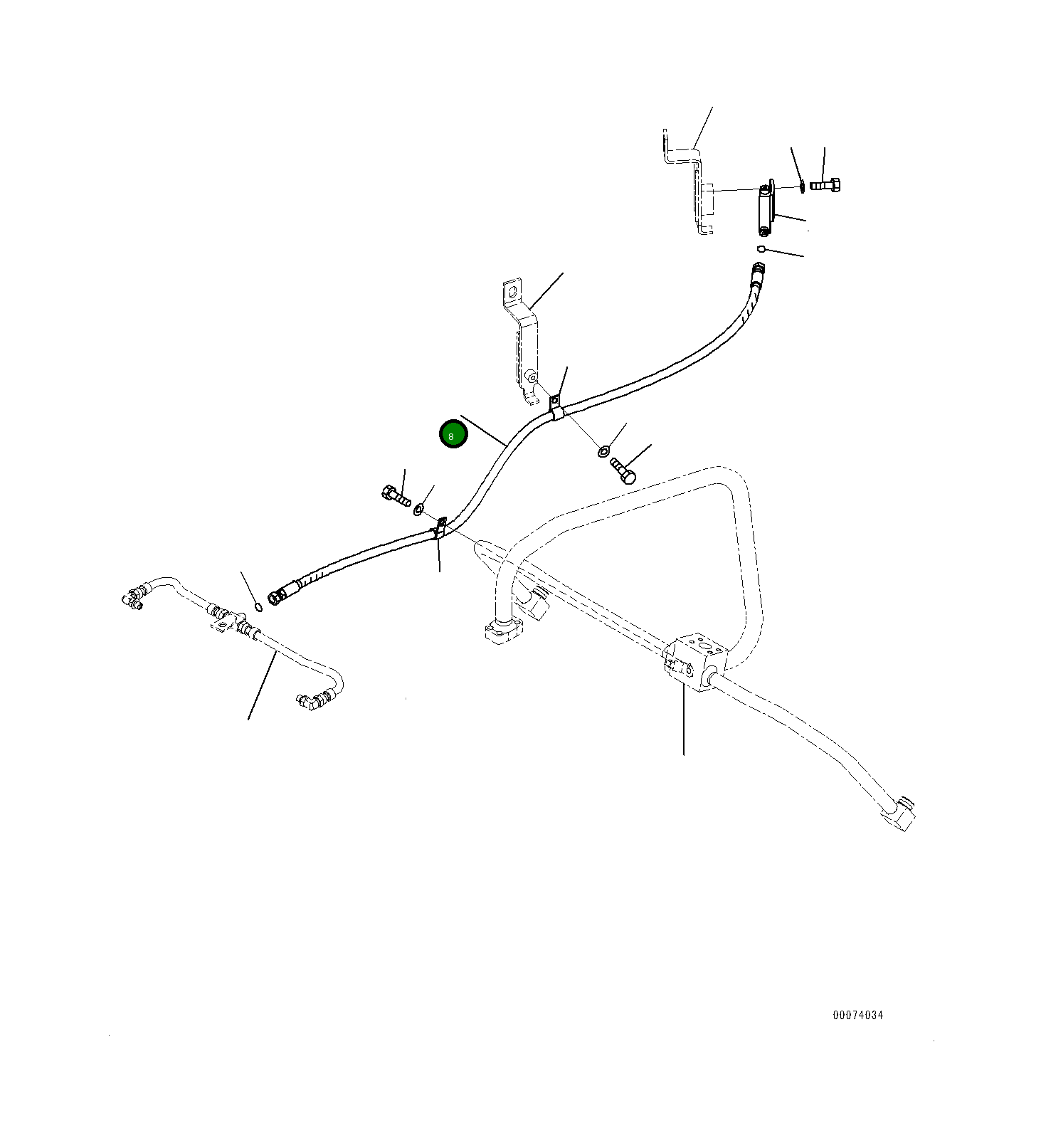 8

00074034