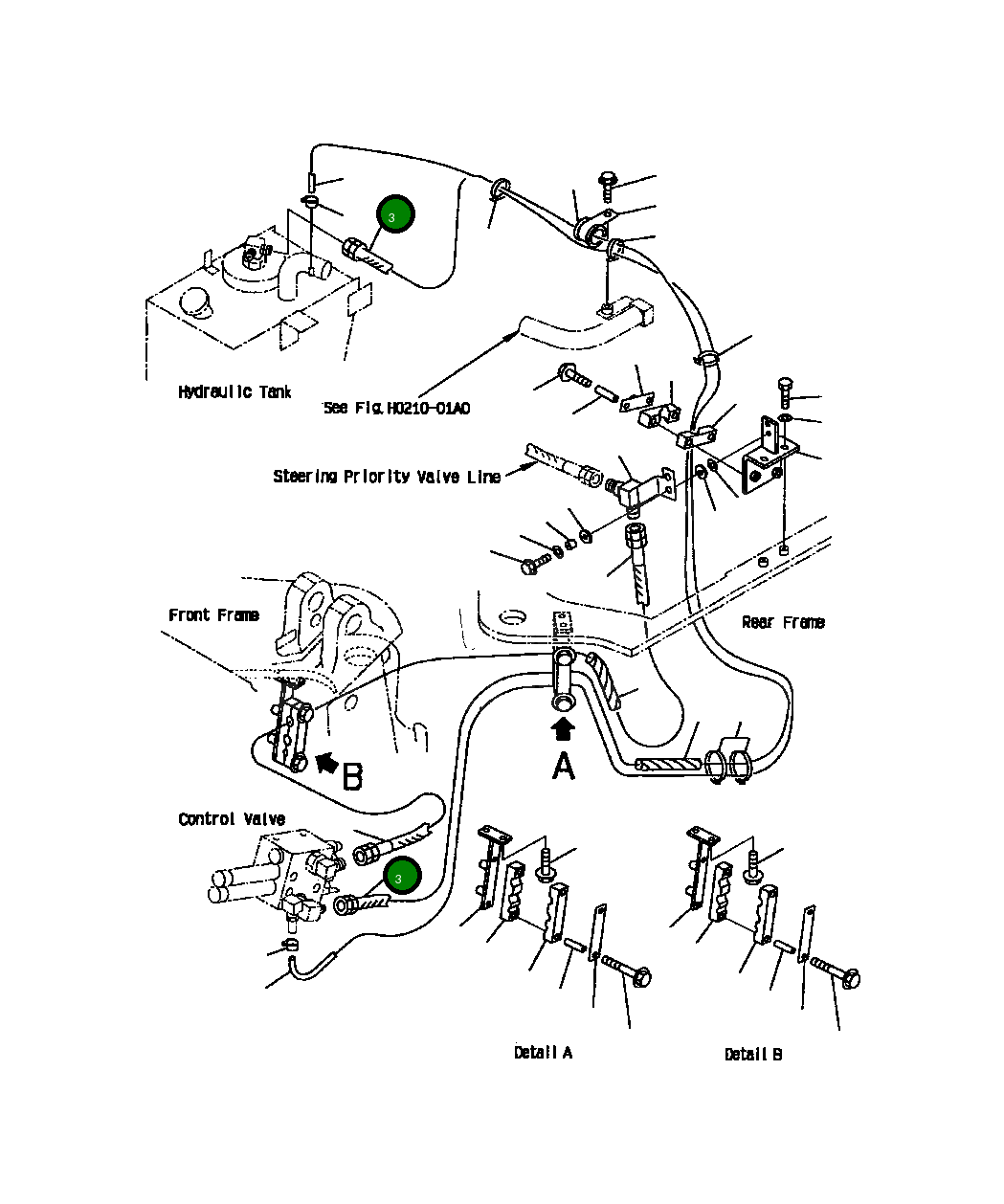 3

Hydraulic Tank

See Fig.H0210-01A0

Steering Priority Valve Line

Front Frame

Rear Frame

B

A

Control Valve

3

Detail A

Detail B