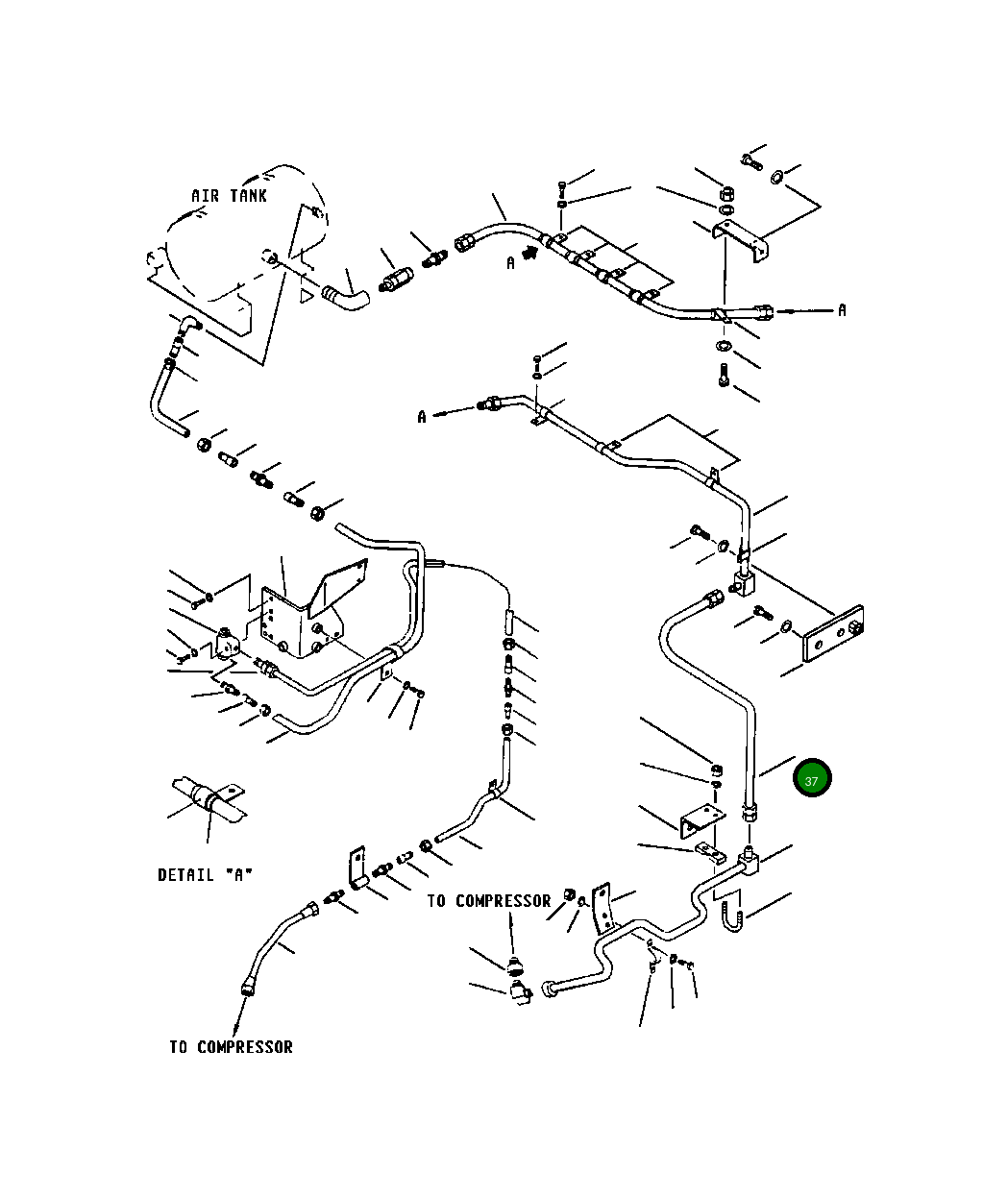 AIR TANK

A

A

A

37

DETAIL "A"

TO COMPRESSOR

TO COMPRESSOR