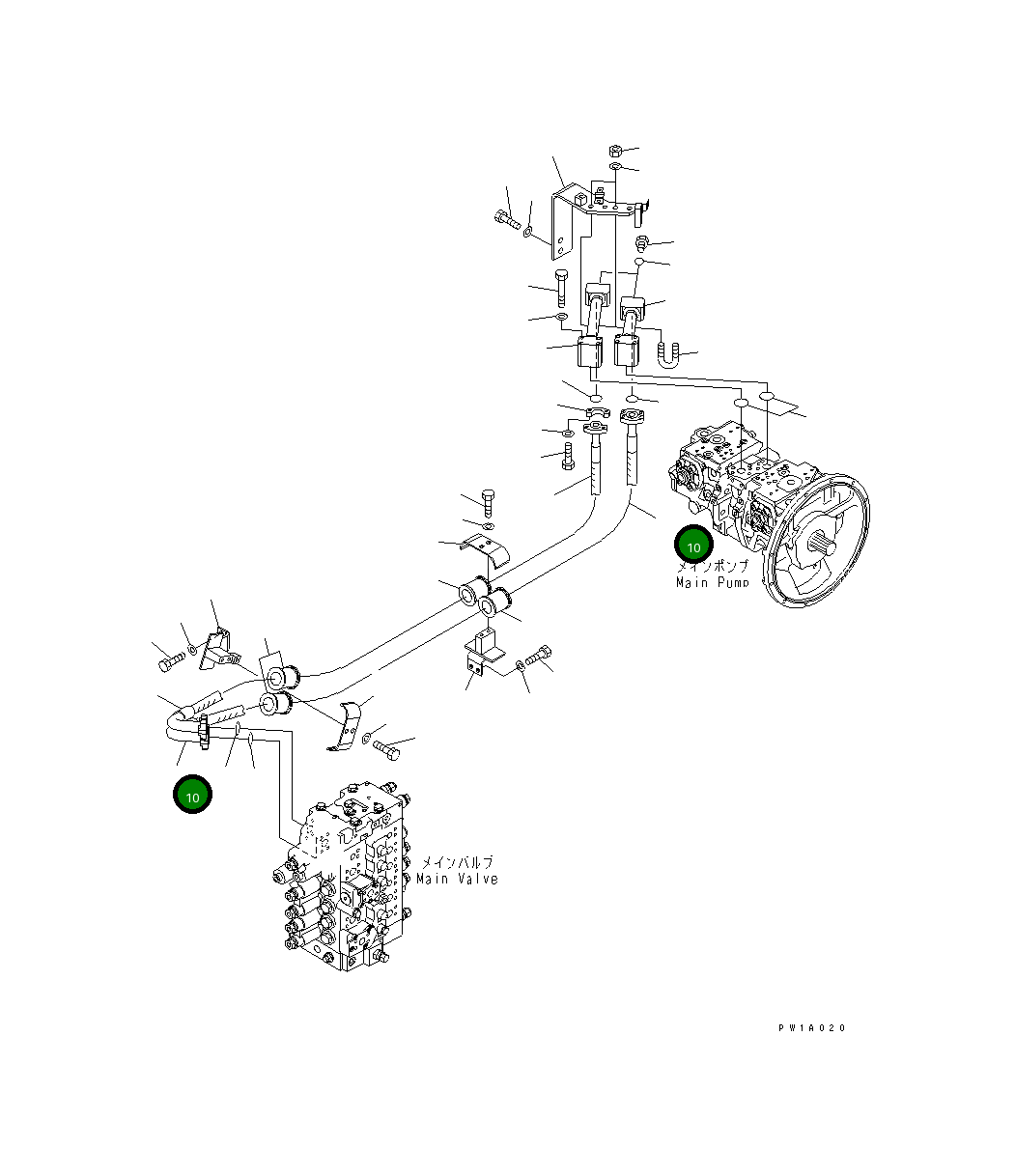 10
メインポンプ
Main Pump

10
メインバルブ
Main Valve

PW1A020