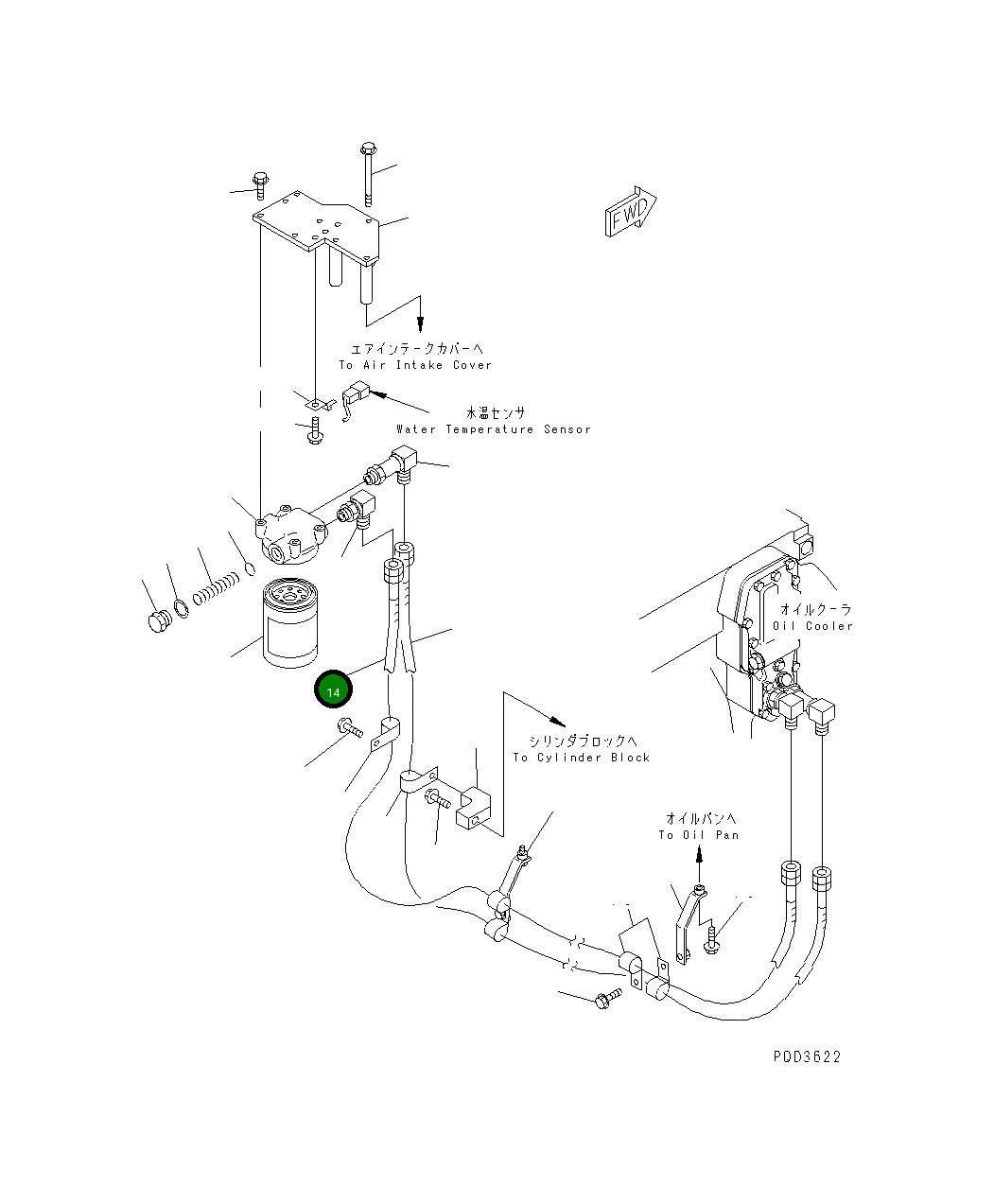 FWD

エアインテークカバーへ
To Air Intake Cover

水温センサ
Water Temperature Sensor

オイルクーラ
Oil Cooler

14

シリンダブロックへ
To Cylinder Block

オイルパンへ
To Oil Pan

PDD3622