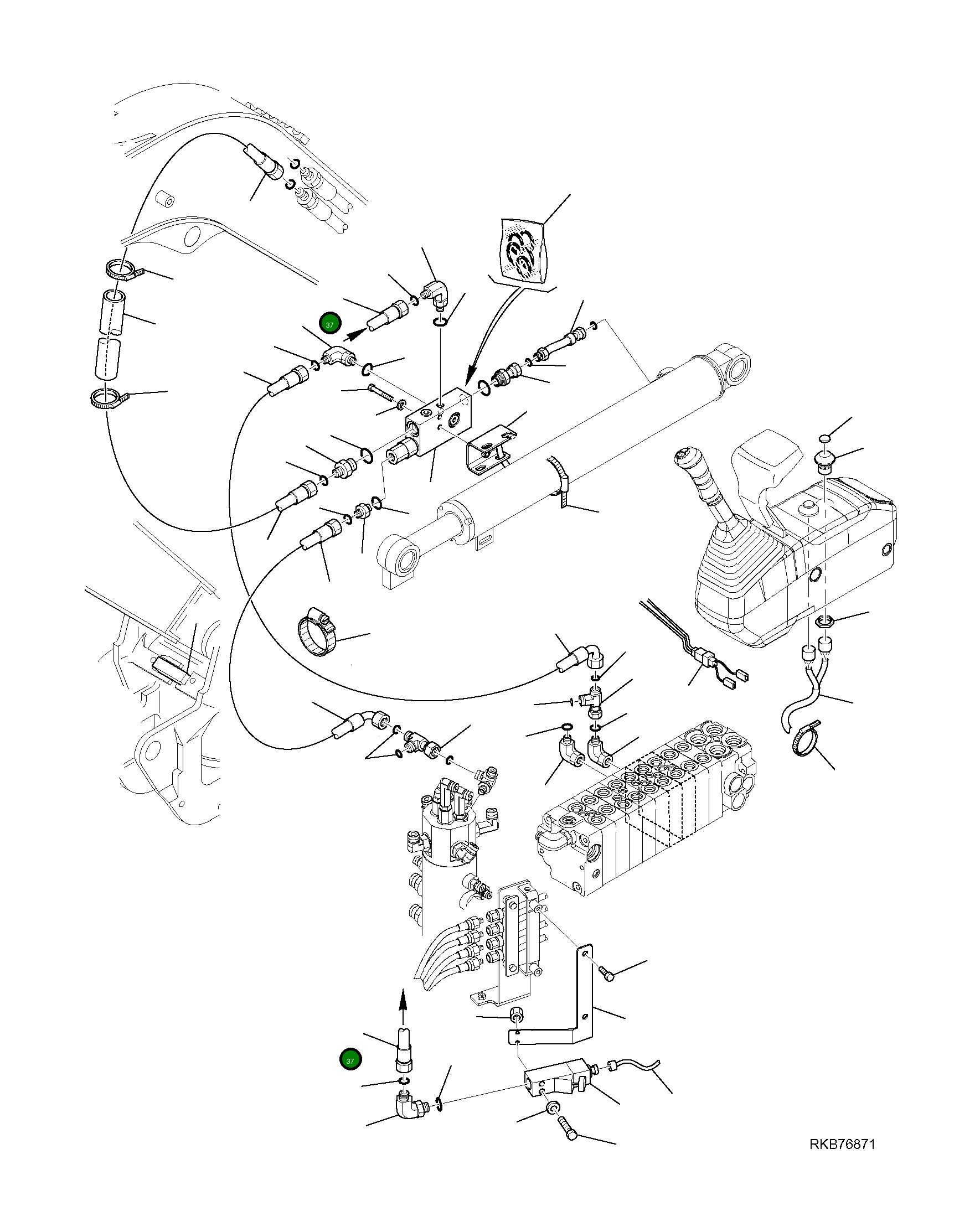 37

37

RKB76871