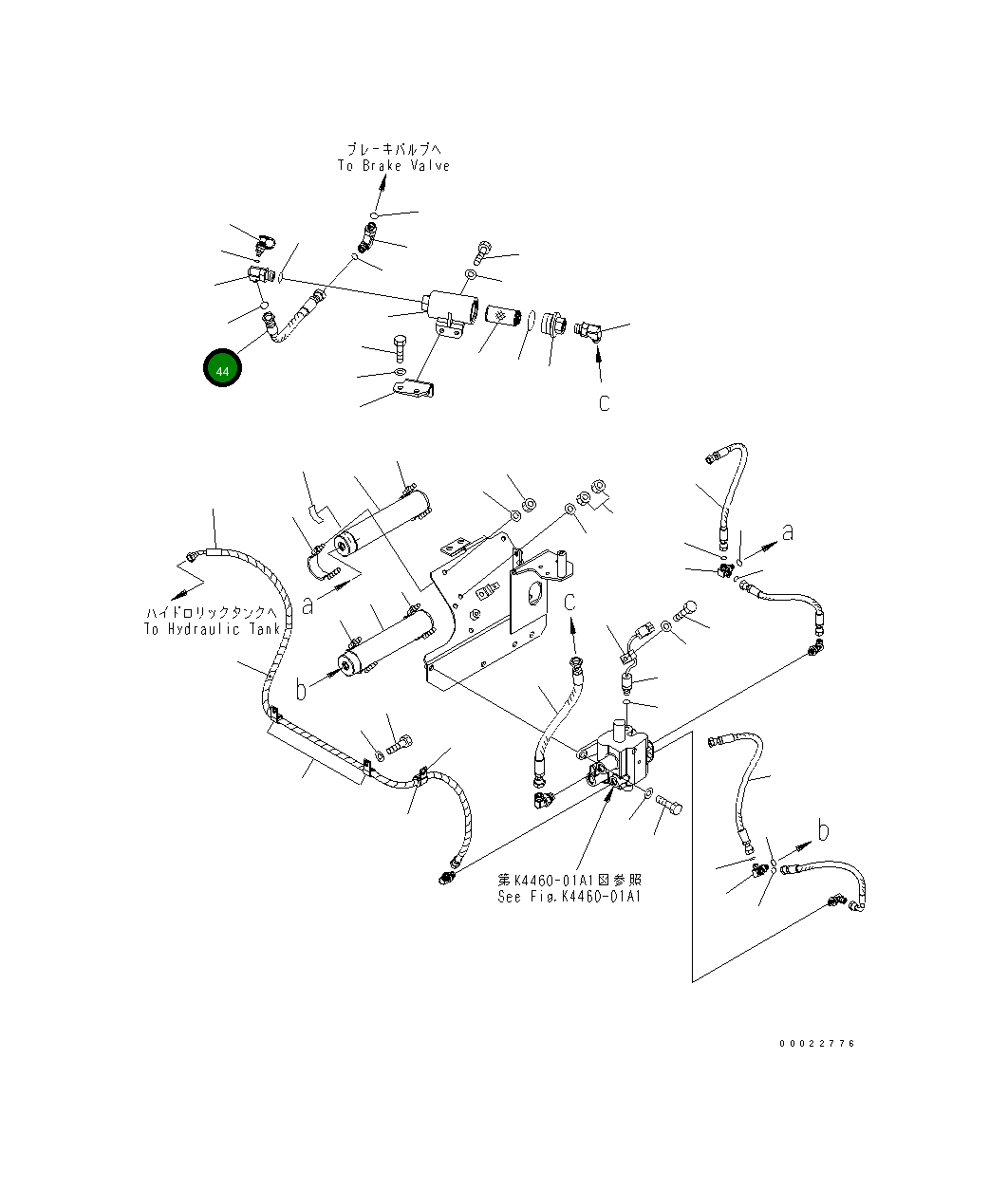 ブレーキバルブへ
To Brake Valve

44

c

a

ハイドロリックタンクへ
To Hydraulic Tank

a

c

b

b

第K4460-01A1図参照
See Fig.K4460-01A1

00022776