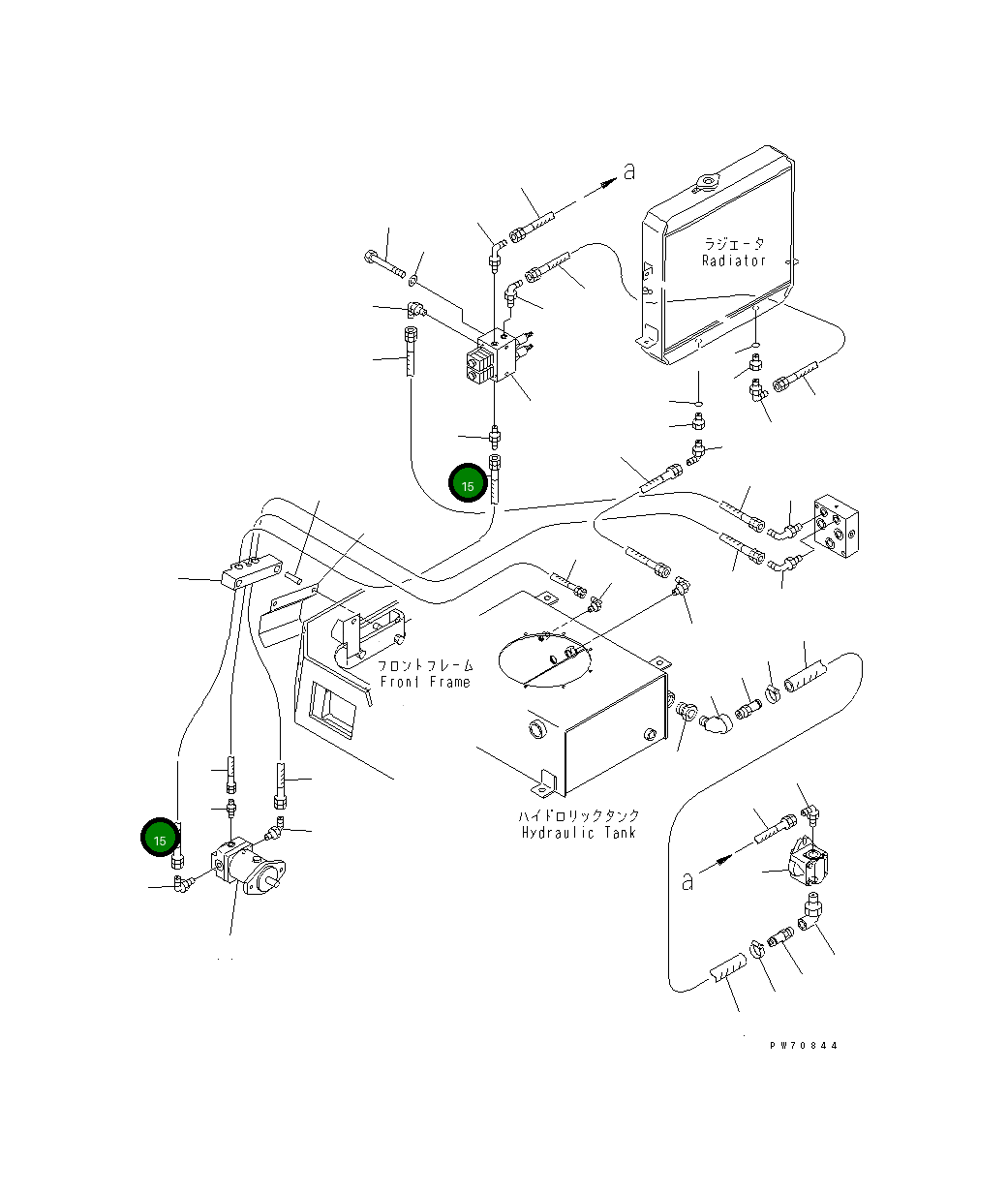 a

ラジエータ
Radiator

15

フロントフレーム
Front Frame

ハイドロリックタンク
Hydraulic Tank

15

a

PW70844