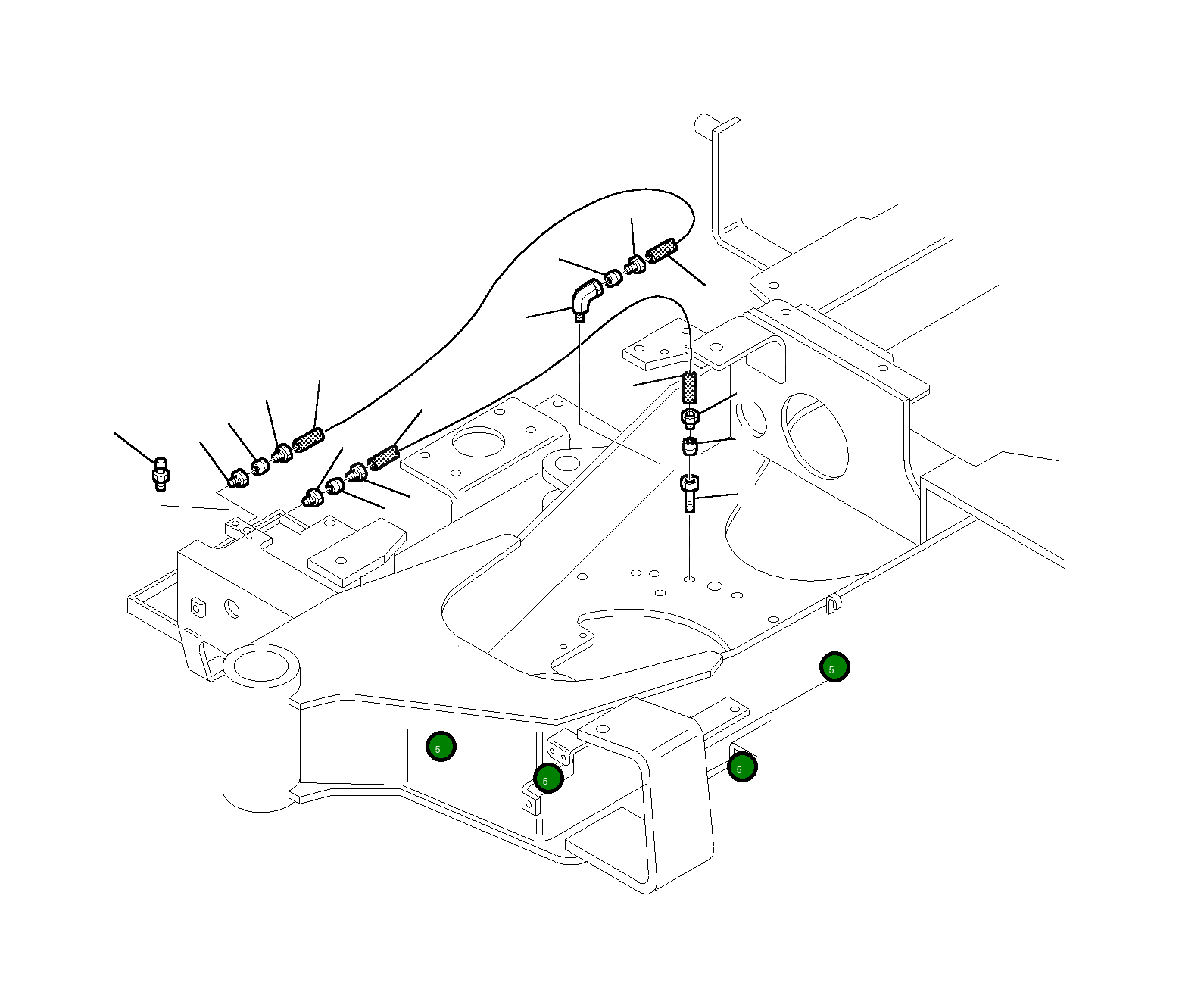 5
5
5
5