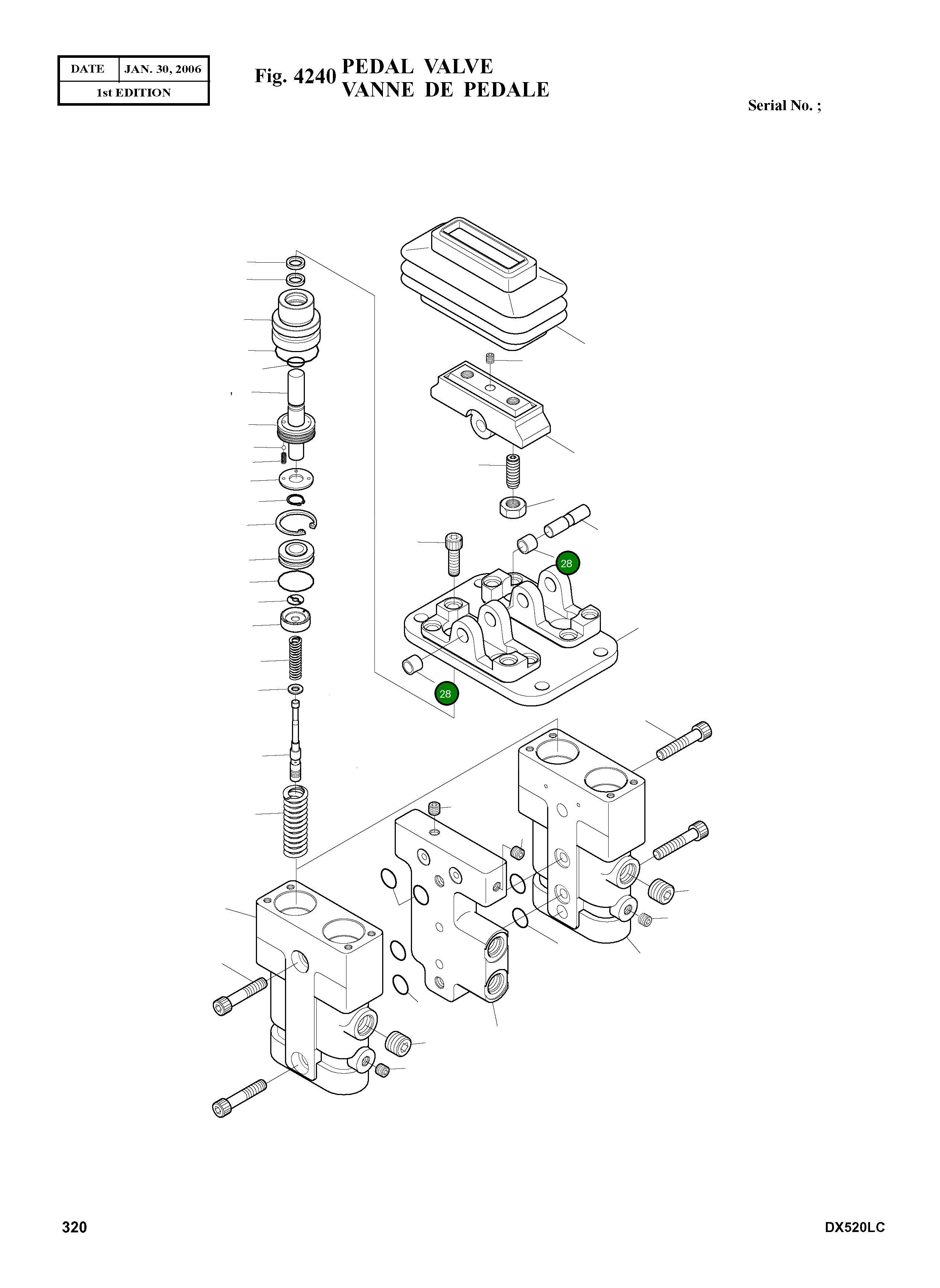 | DATE | JAN. 30, 2006 |
|---|---|
| 1st EDITION | |

Fig. 4240 PEDAL VALVE
VANNE DE PEDALE

Serial No. ;

28

28

320

DX520LC