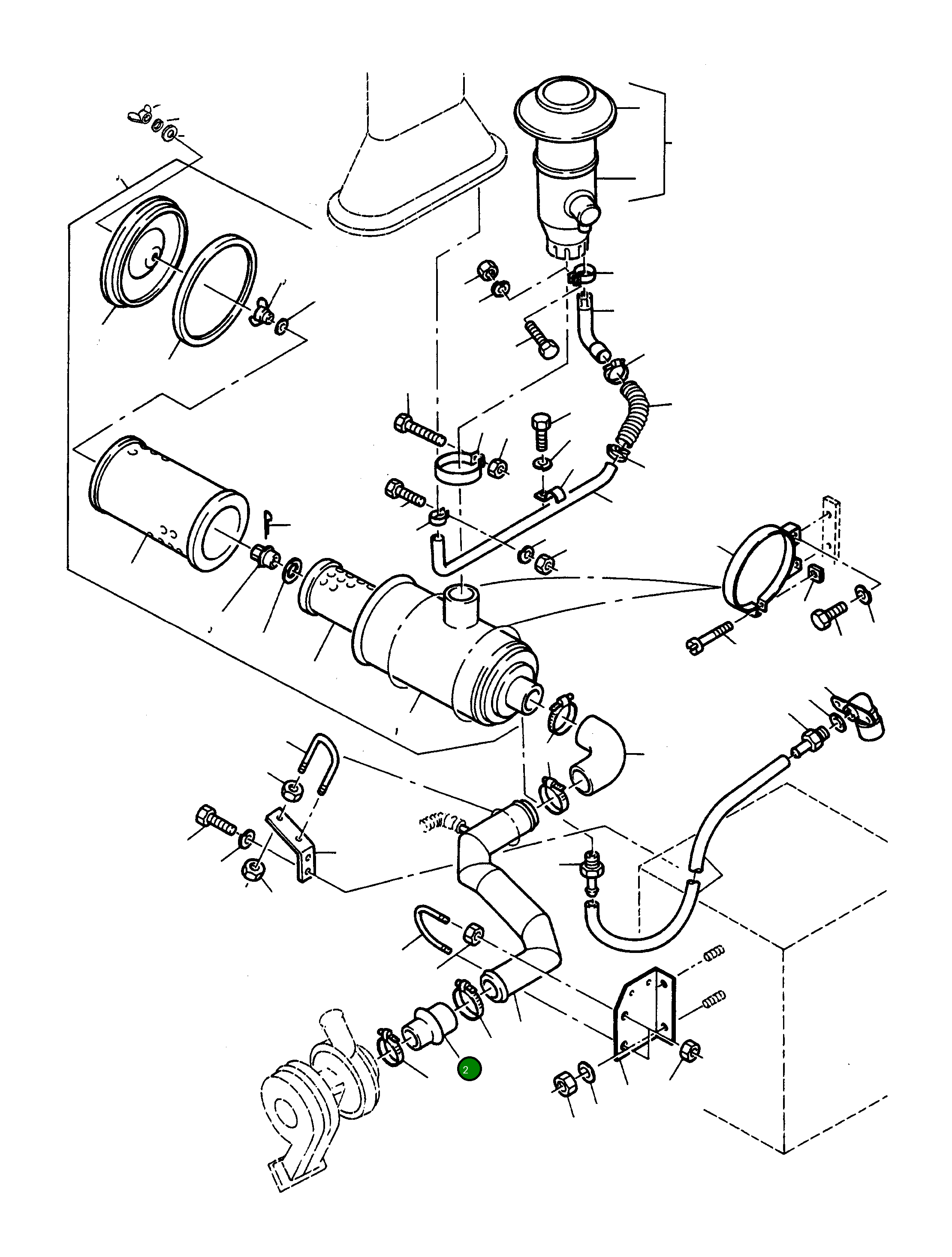 2